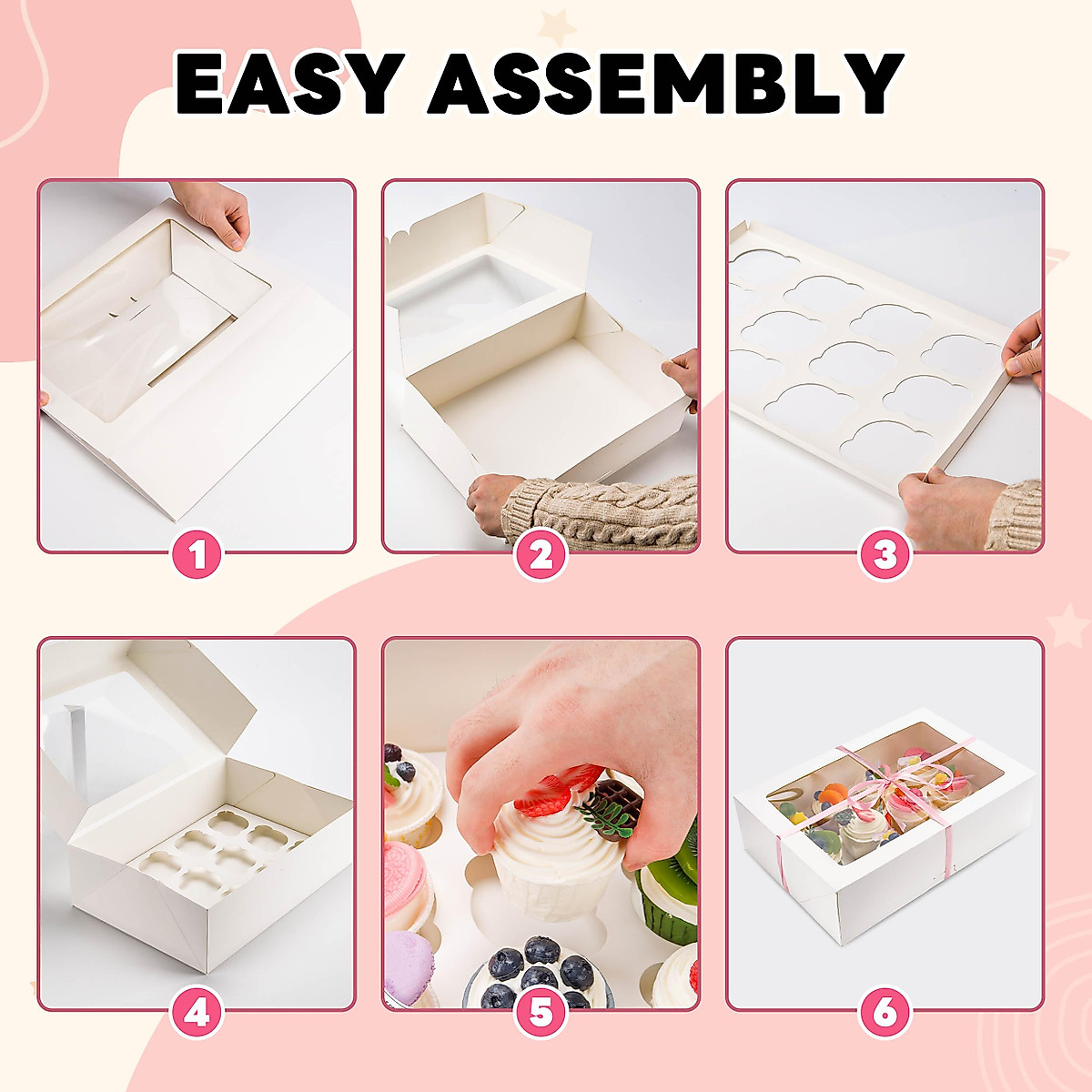 EASY ASSEMBLY

1

2

3

4

5

6