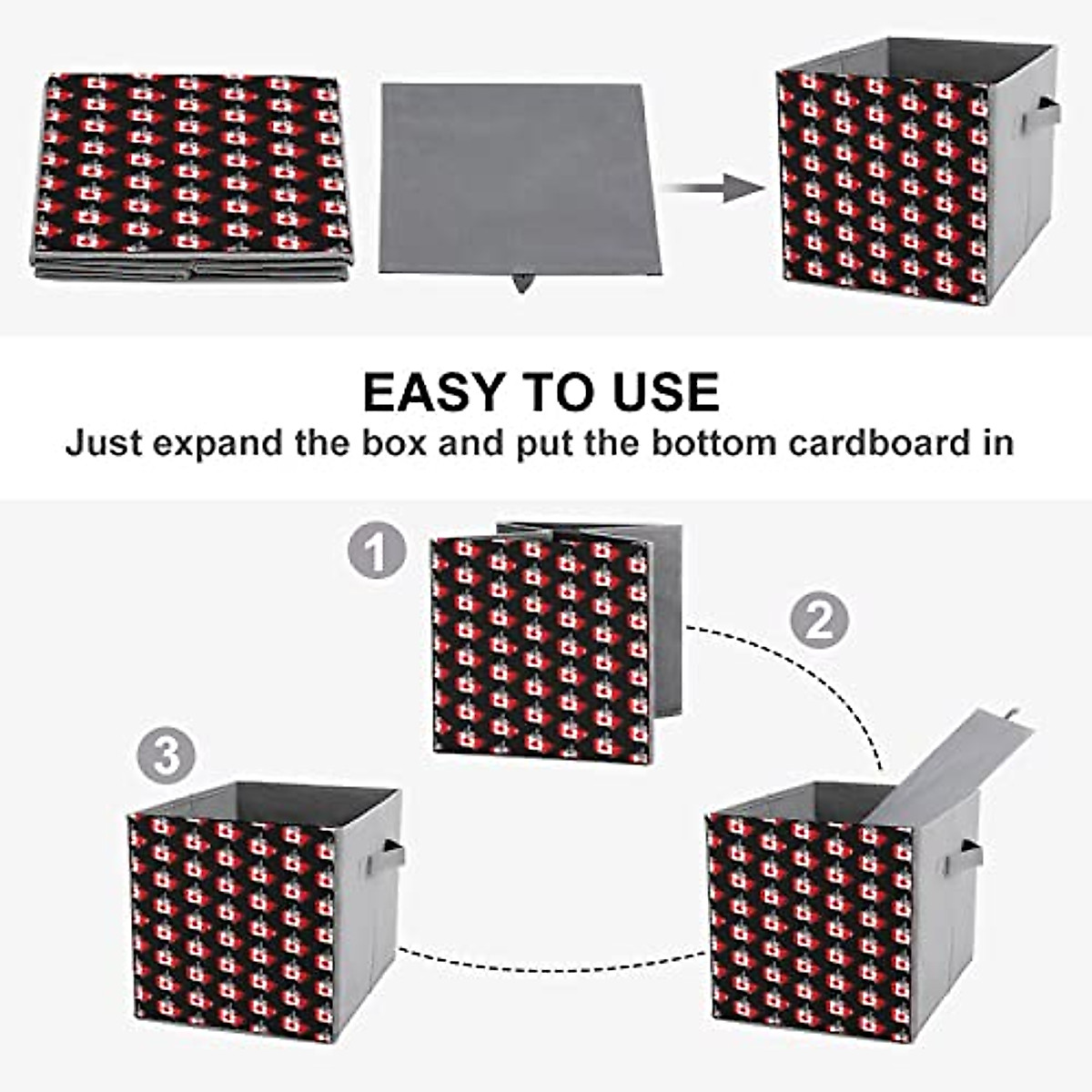 EASY TO USE

Just expand the box and put the bottom cardboard in

1

2

3