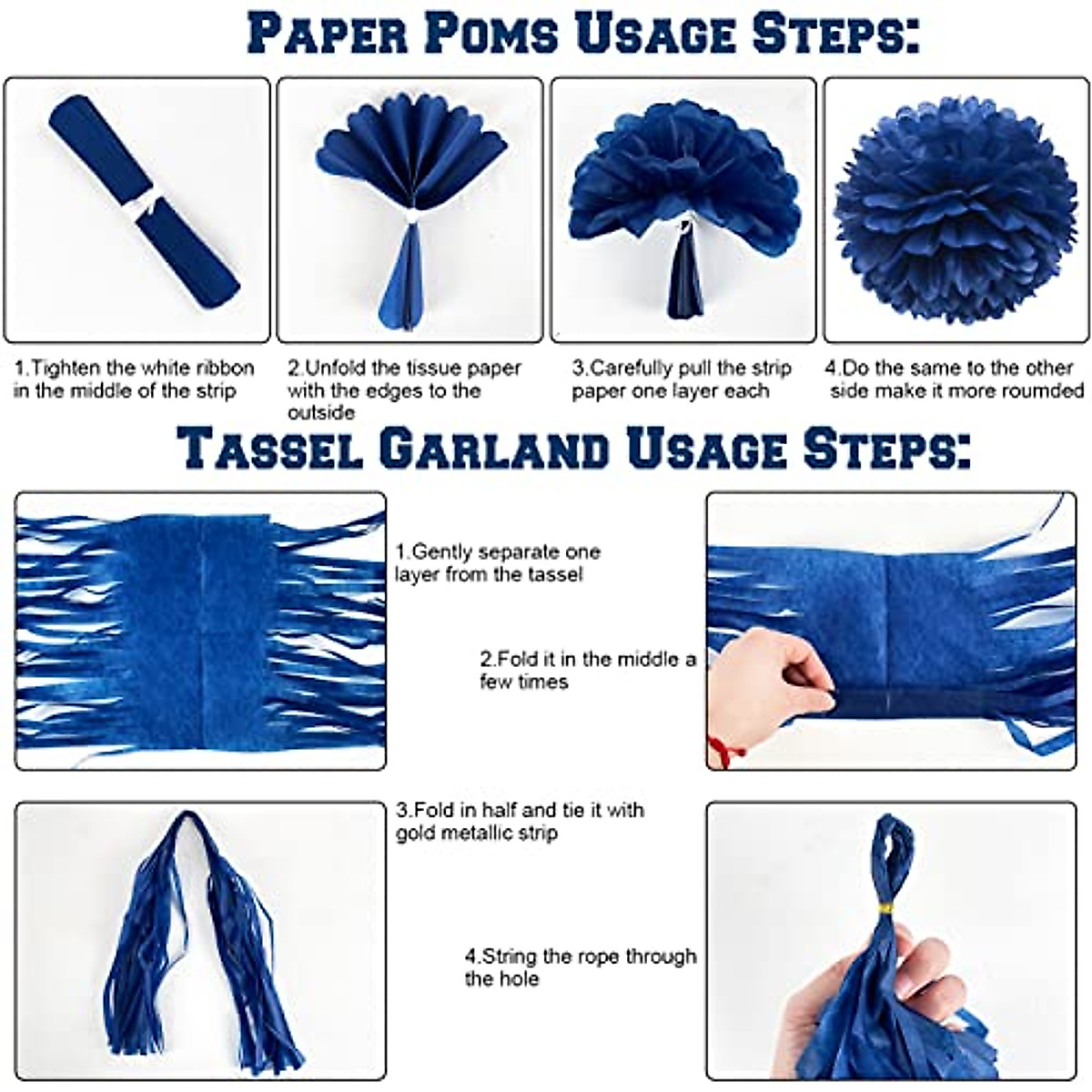 PAPER POMS USAGE STEPS:

1.Tighten the white ribbon in the middle of the strip

2.Unfold the tissue paper with the edges to the outside

3.Carefully pull the strip paper one layer each

4.Do the same to the other side make it more roumded

TASSEL GARLAND USAGE STEPS:

1.Gently separate one layer from the tassel

2.Fold it in the middle a few times

3.Fold in half and tie it with gold metallic strip

4.String the rope through the hole