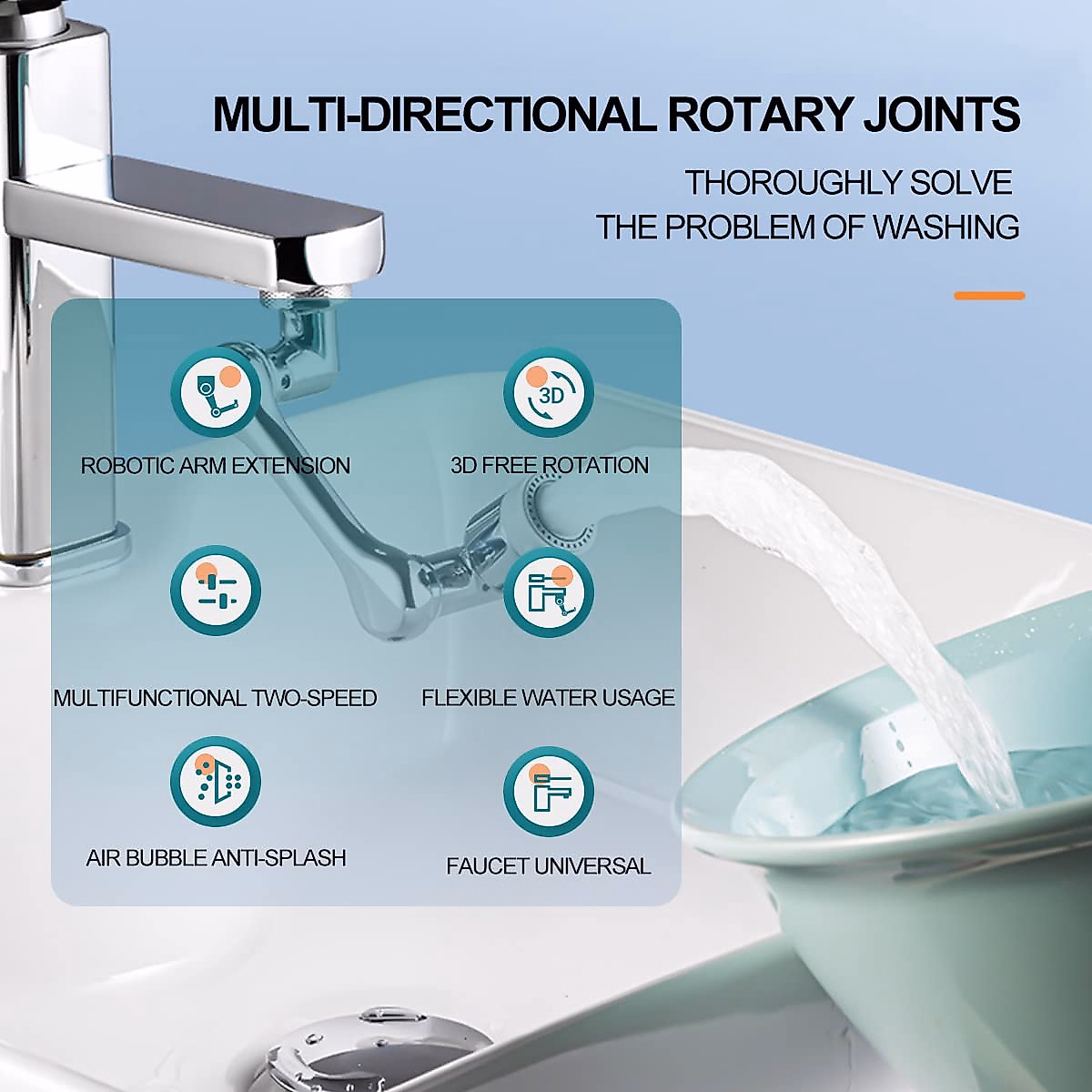 MULTI-DIRECTIONAL ROTARY JOINTS

THOROUGHLY SOLVE
THE PROBLEM OF WASHING

3D

ROBOTIC ARM EXTENSION

3D FREE ROTATION

MULTIFUNCTIONAL TWO-SPEED

FLEXIBLE WATER USAGE

AIR BUBBLE ANTI-SPLASH

FAUCET UNIVERSAL