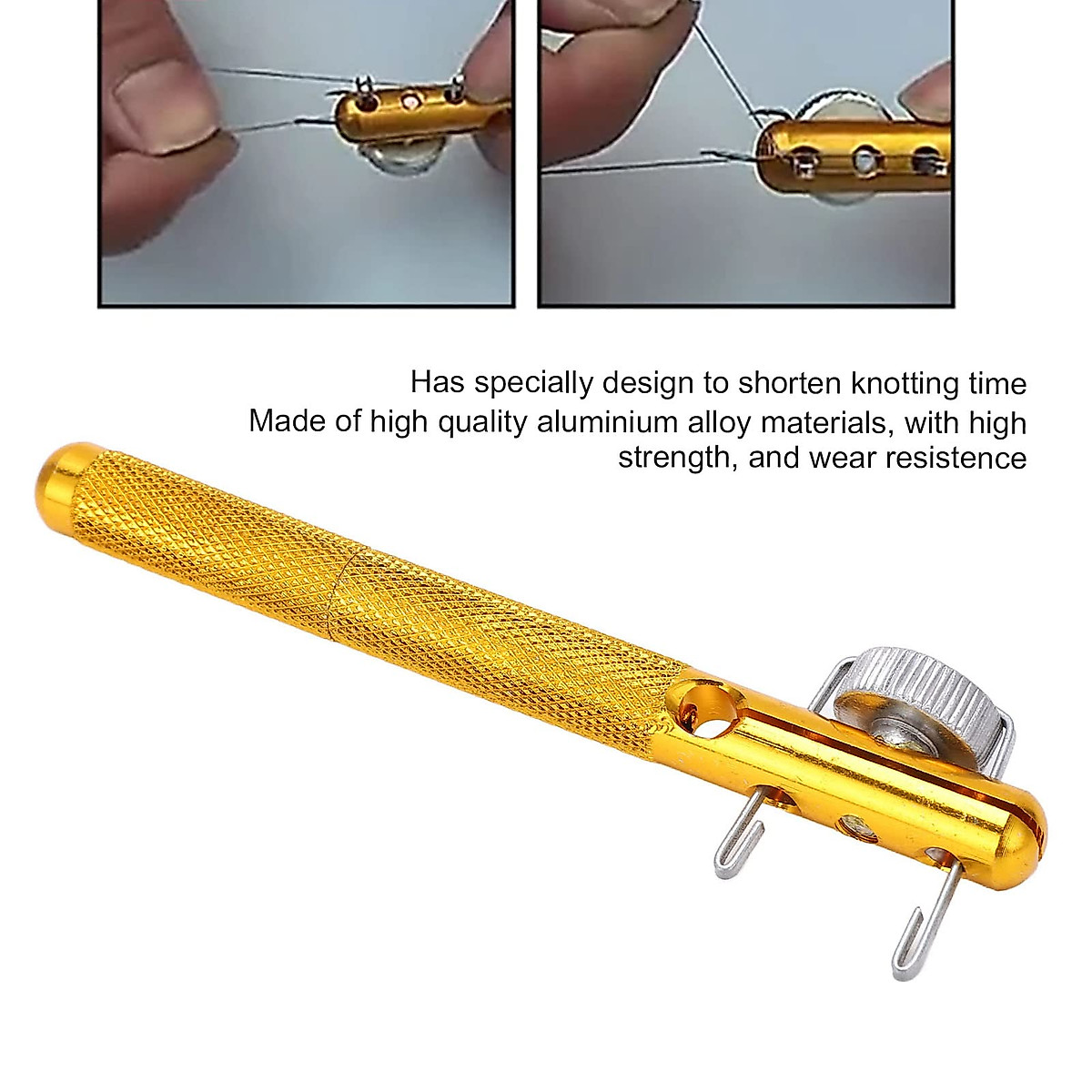 Has specially design to shorten knotting time
Made of high quality aluminium alloy materials, with high strength, and wear resistence