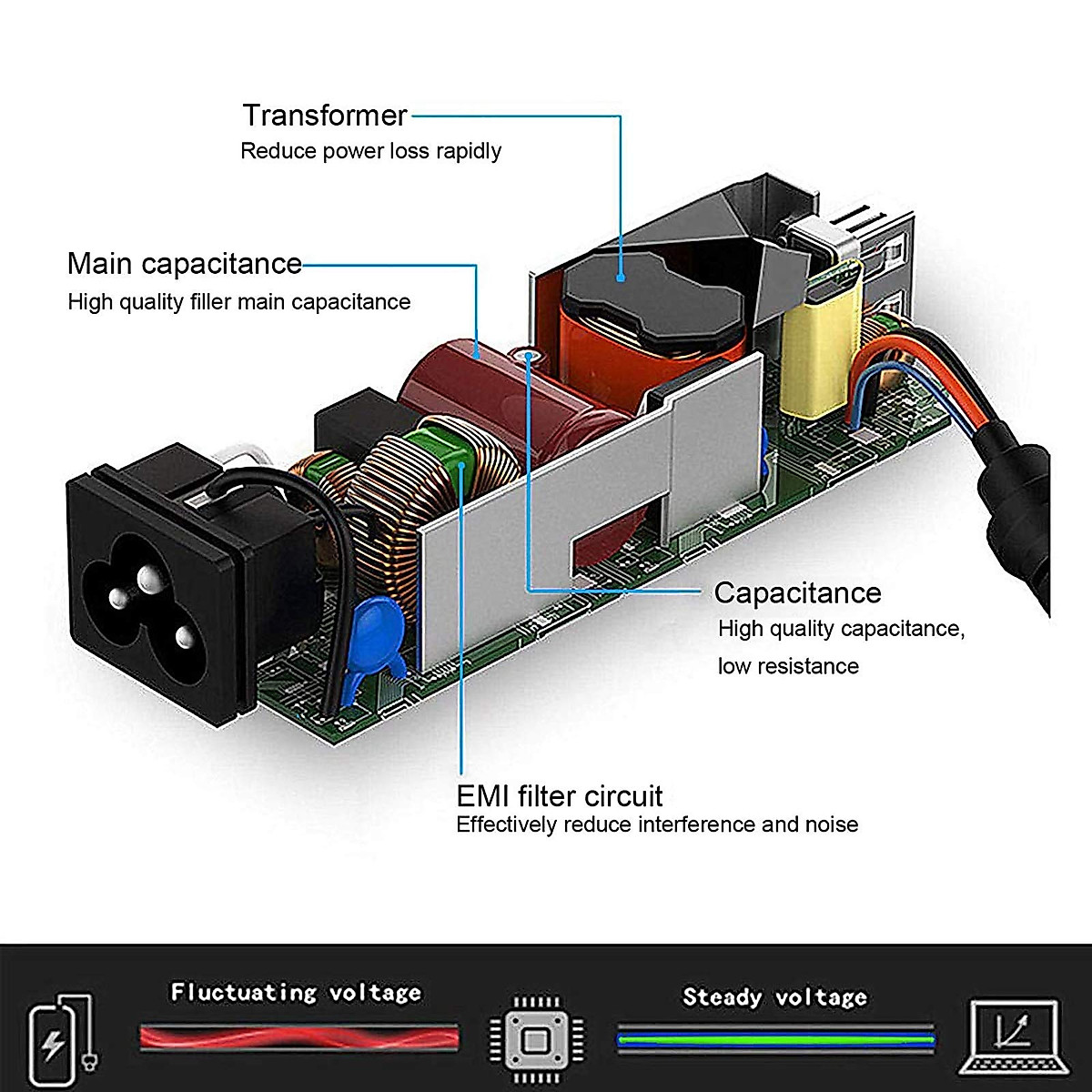 Transformer
Reduce power loss rapidly

Main capacitance
High quality filler main capacitance

Capacitance
High quality capacitance, low resistance

EMI filter circuit
Effectively reduce interference and noise

Fluctuating voltage

Steady voltage