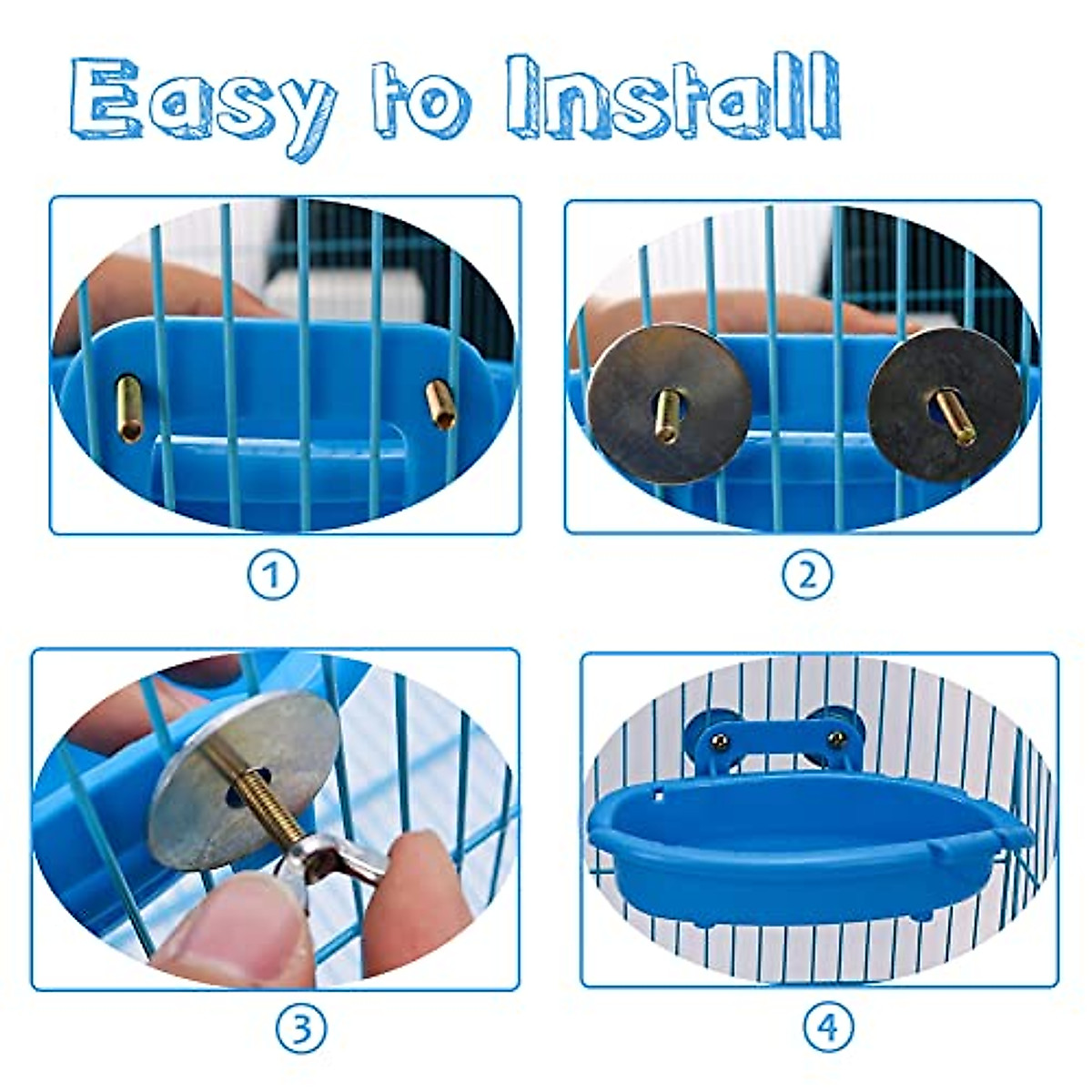 Easy to Install

①

②

③

④