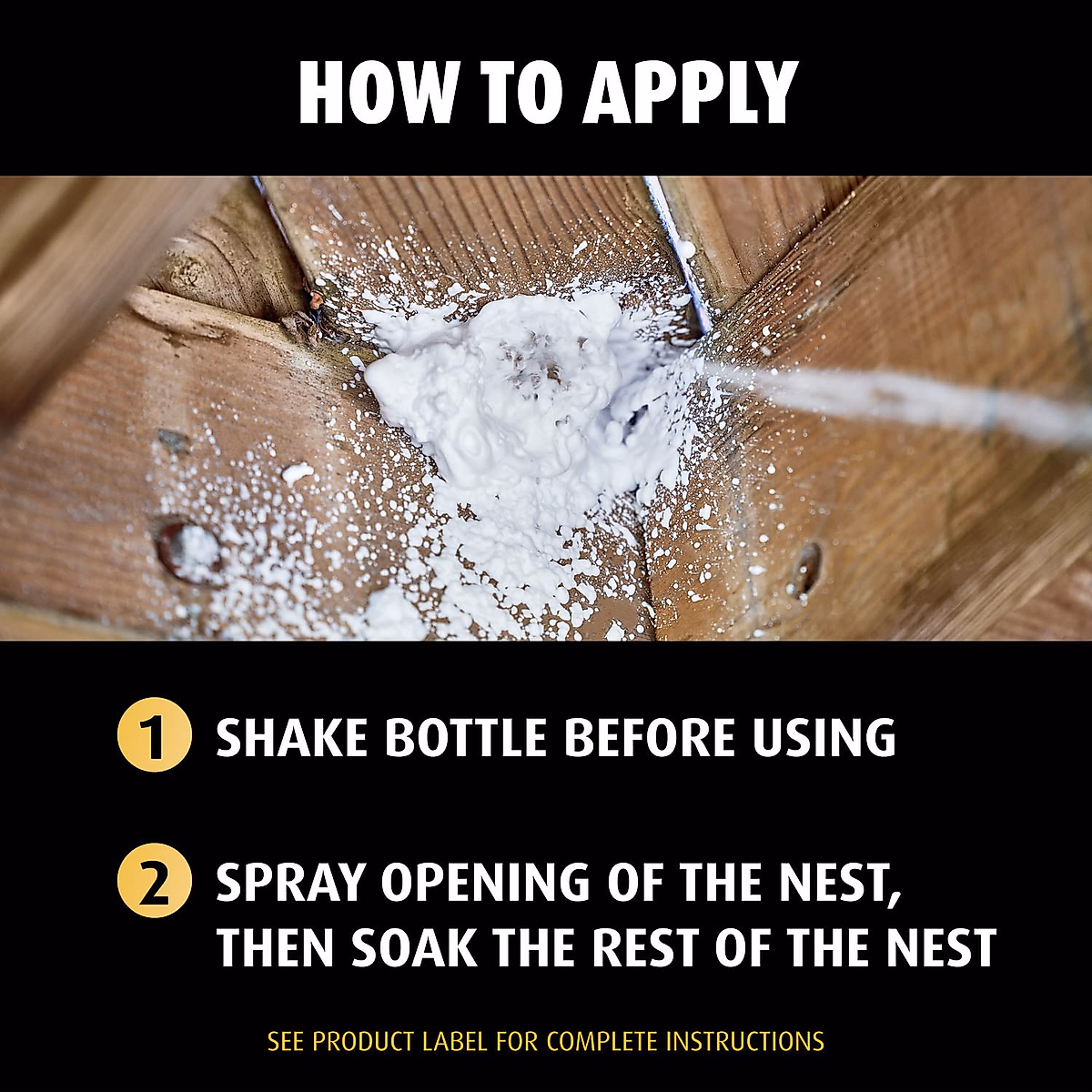 HOW TO APPLY

1 SHAKE BOTTLE BEFORE USING

2 SPRAY OPENING OF THE NEST, THEN SOAK THE REST OF THE NEST

SEE PRODUCT LABEL FOR COMPLETE INSTRUCTIONS