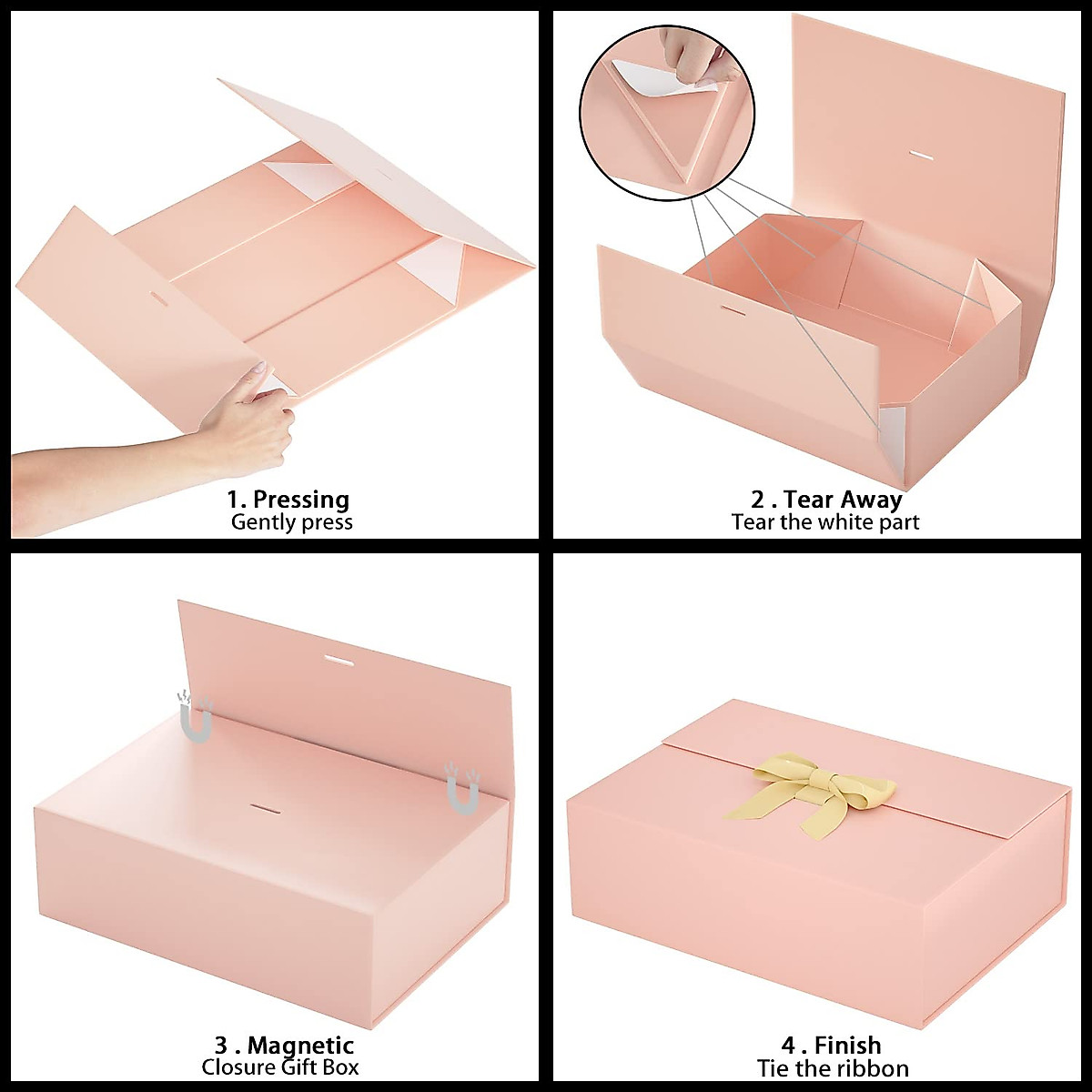 1. Pressing
Gently press

2 . Tear Away
Tear the white part

3 . Magnetic
Closure Gift Box

4 . Finish
Tie the ribbon