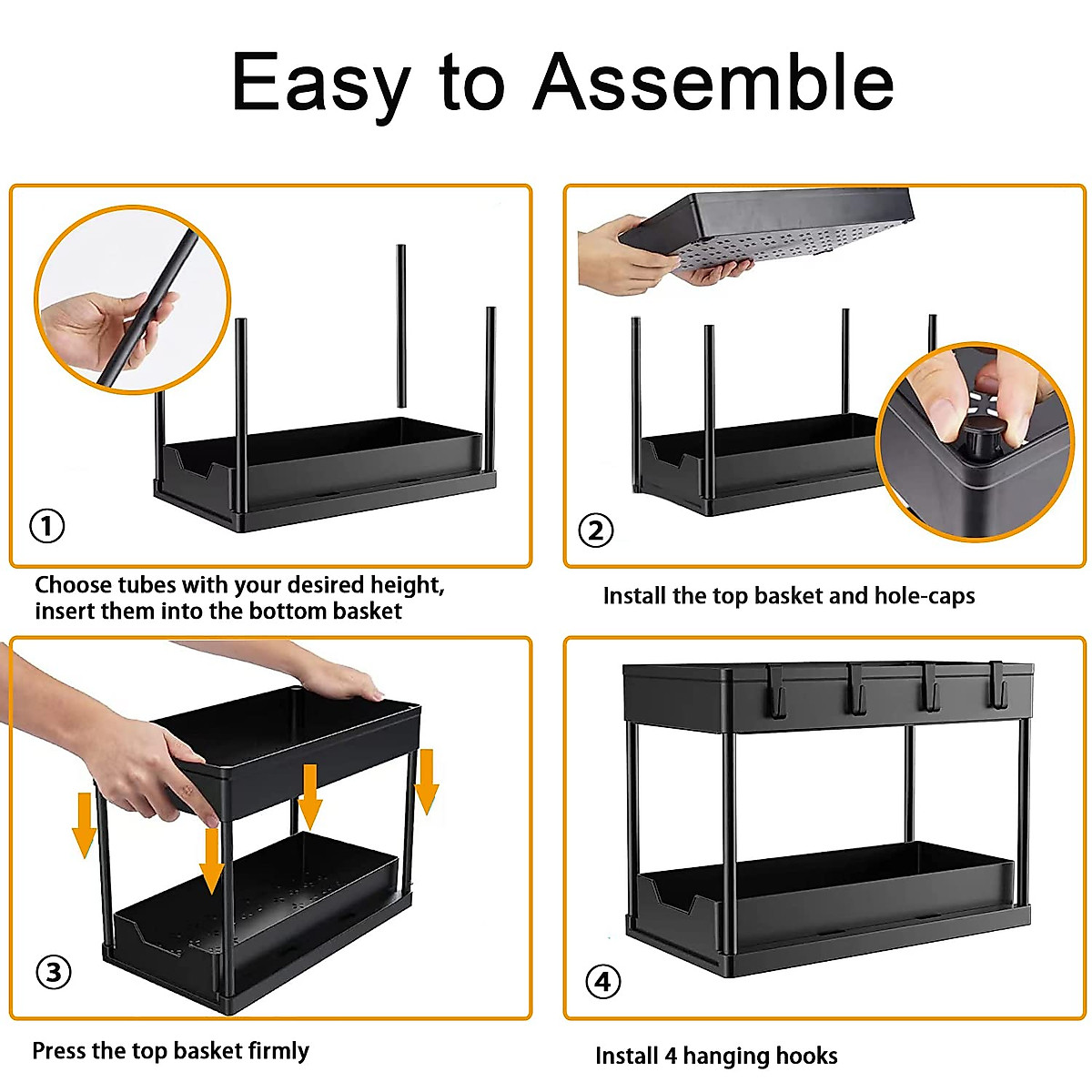 Easy to Assemble

①

Choose tubes with your desired height, insert them into the bottom basket

②

Install the top basket and hole-caps

③

Press the top basket firmly

④

Install 4 hanging hooks