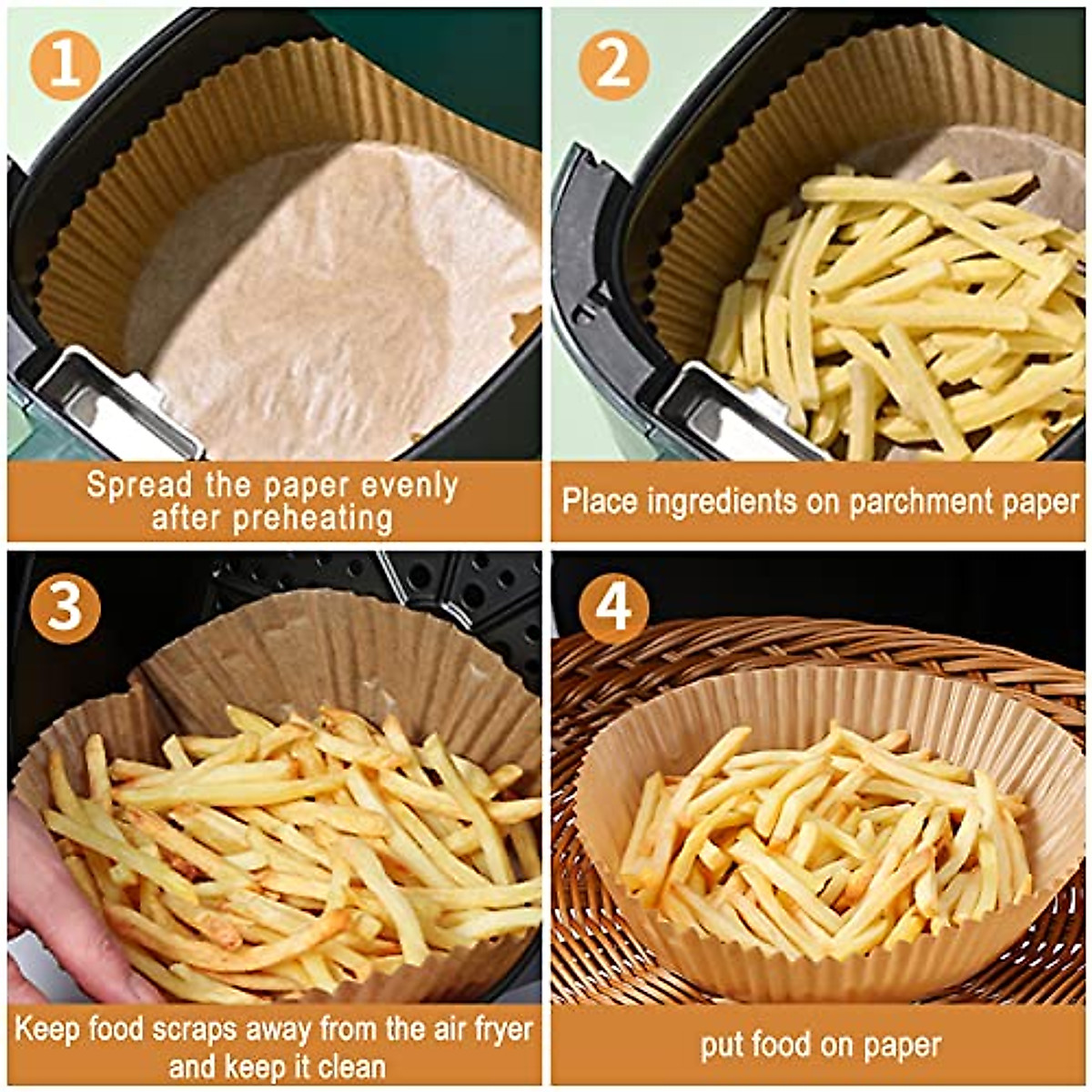 1

Spread the paper evenly after preheating

2

Place ingredients on parchment paper

3

Keep food scraps away from the air fryer and keep it clean

4

put food on paper