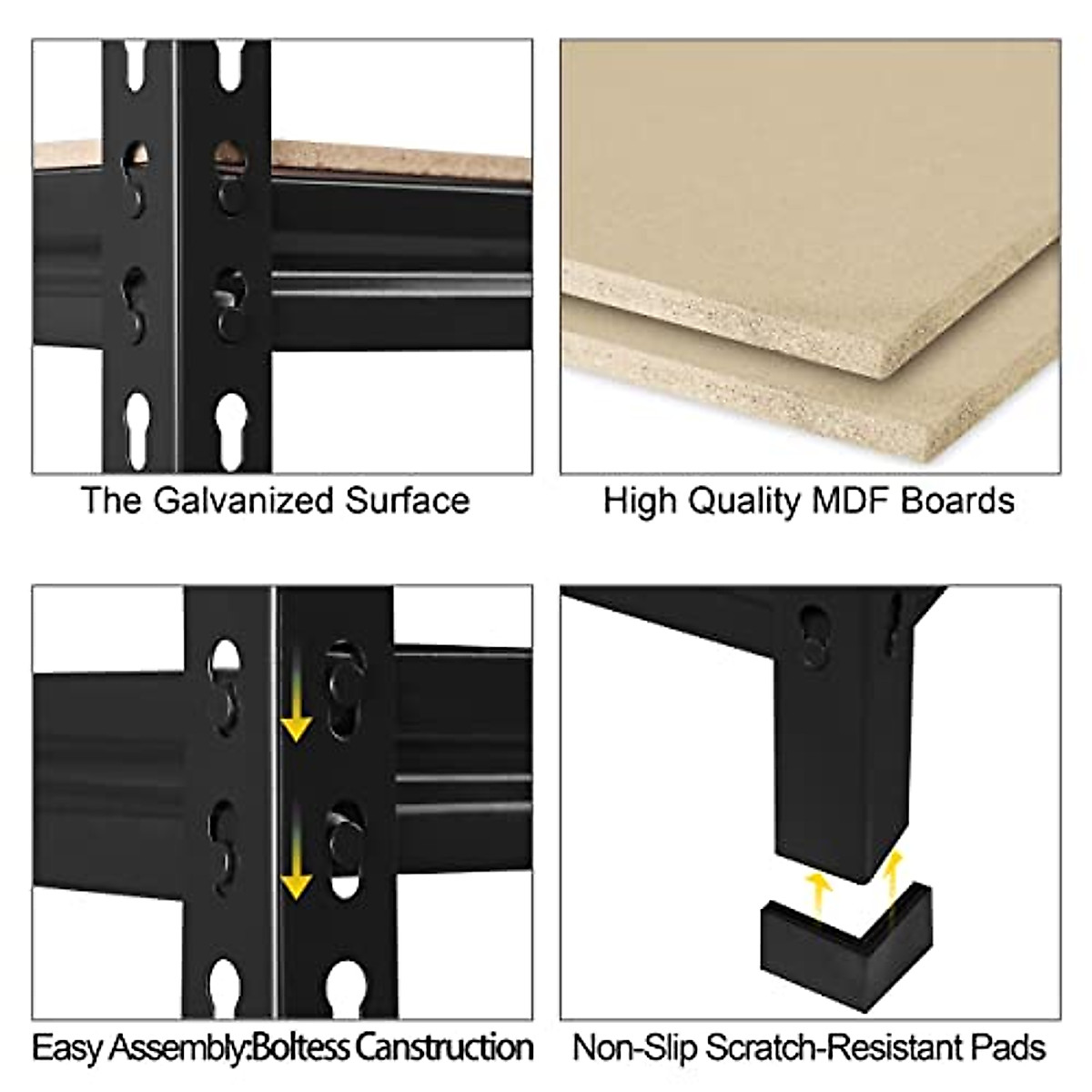 The Galvanized Surface

High Quality MDF Boards

Easy Assembly:Boltess Canstruction

Non-Slip Scratch-Resistant Pads