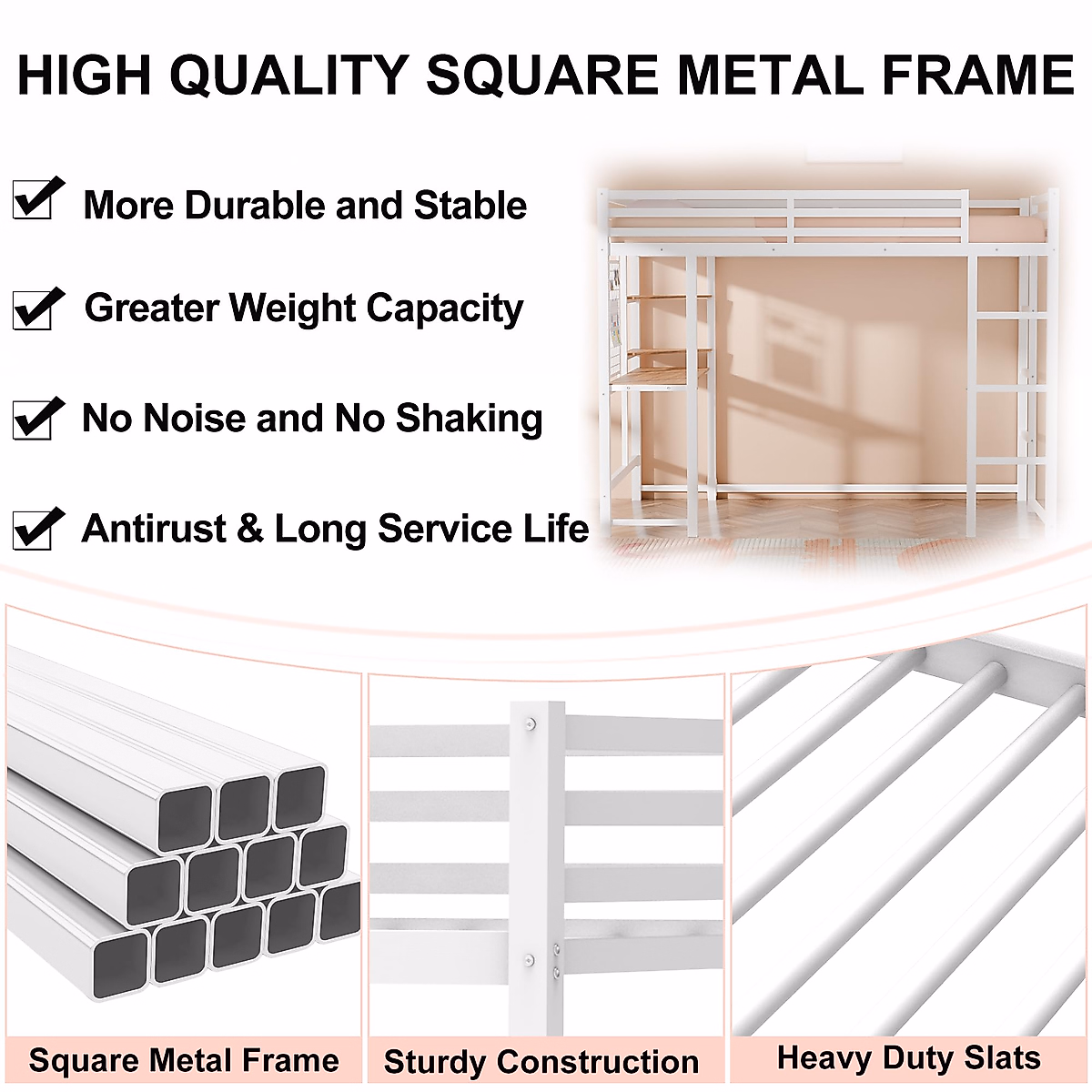 HIGH QUALITY SQUARE METAL FRAME

More Durable and Stable

Greater Weight Capacity

No Noise and No Shaking

Antirust & Long Service Life

Square Metal Frame

Sturdy Construction

Heavy Duty Slats