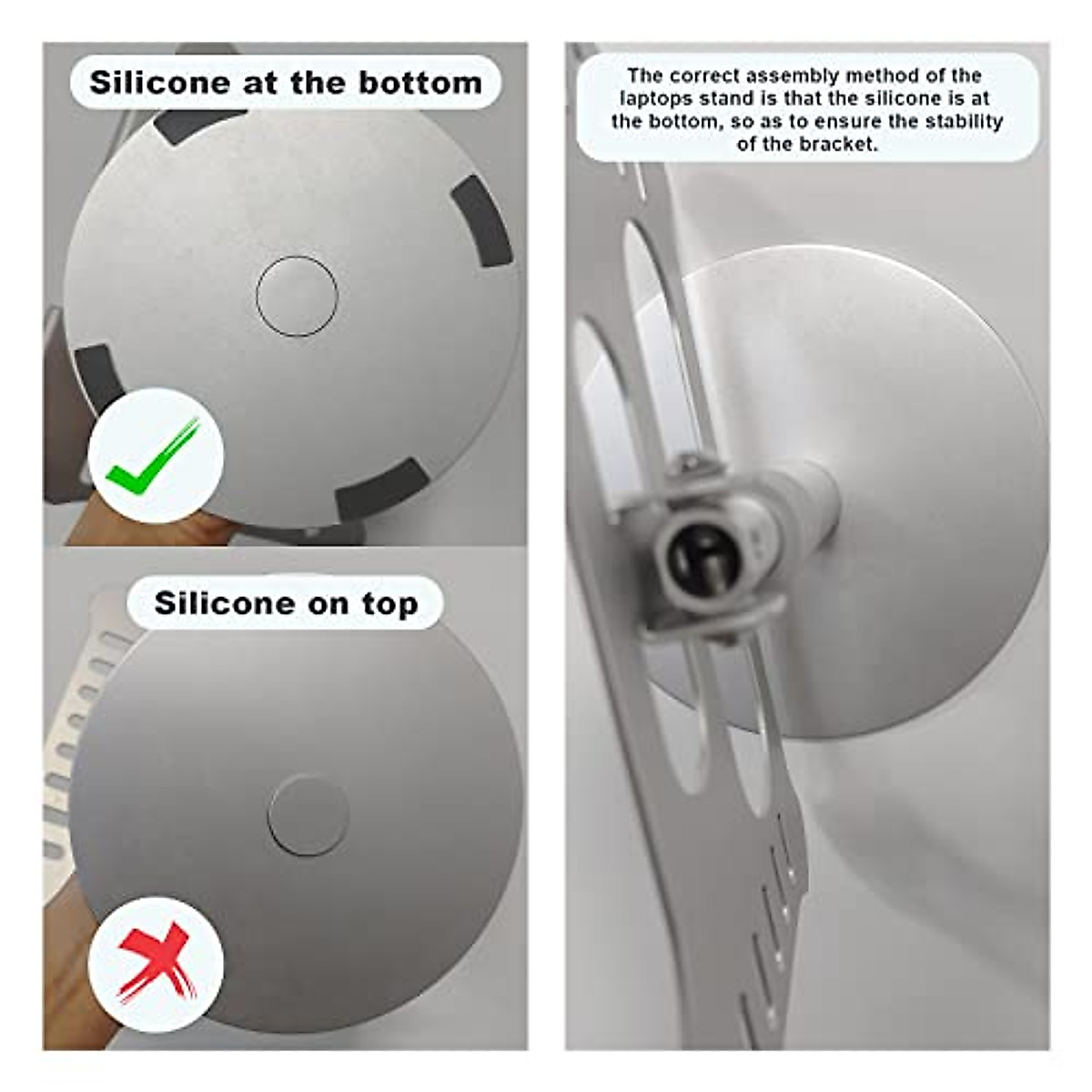 Silicone at the bottom

Silicone on top

The correct assembly method of the laptops stand is that the silicone is at the bottom, so as to ensure the stability of the bracket.