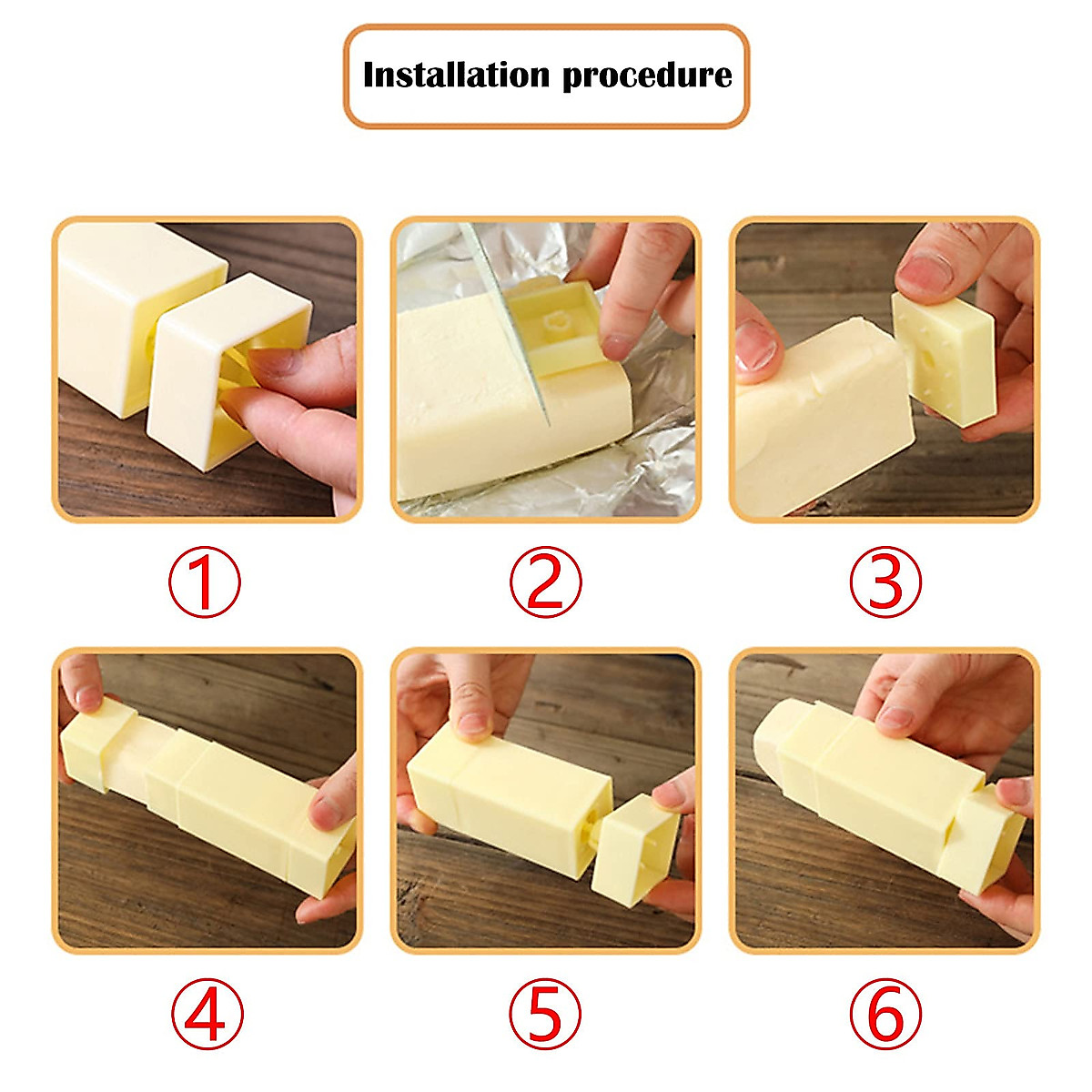 Installation procedure

①

②

③

④

⑤

⑥