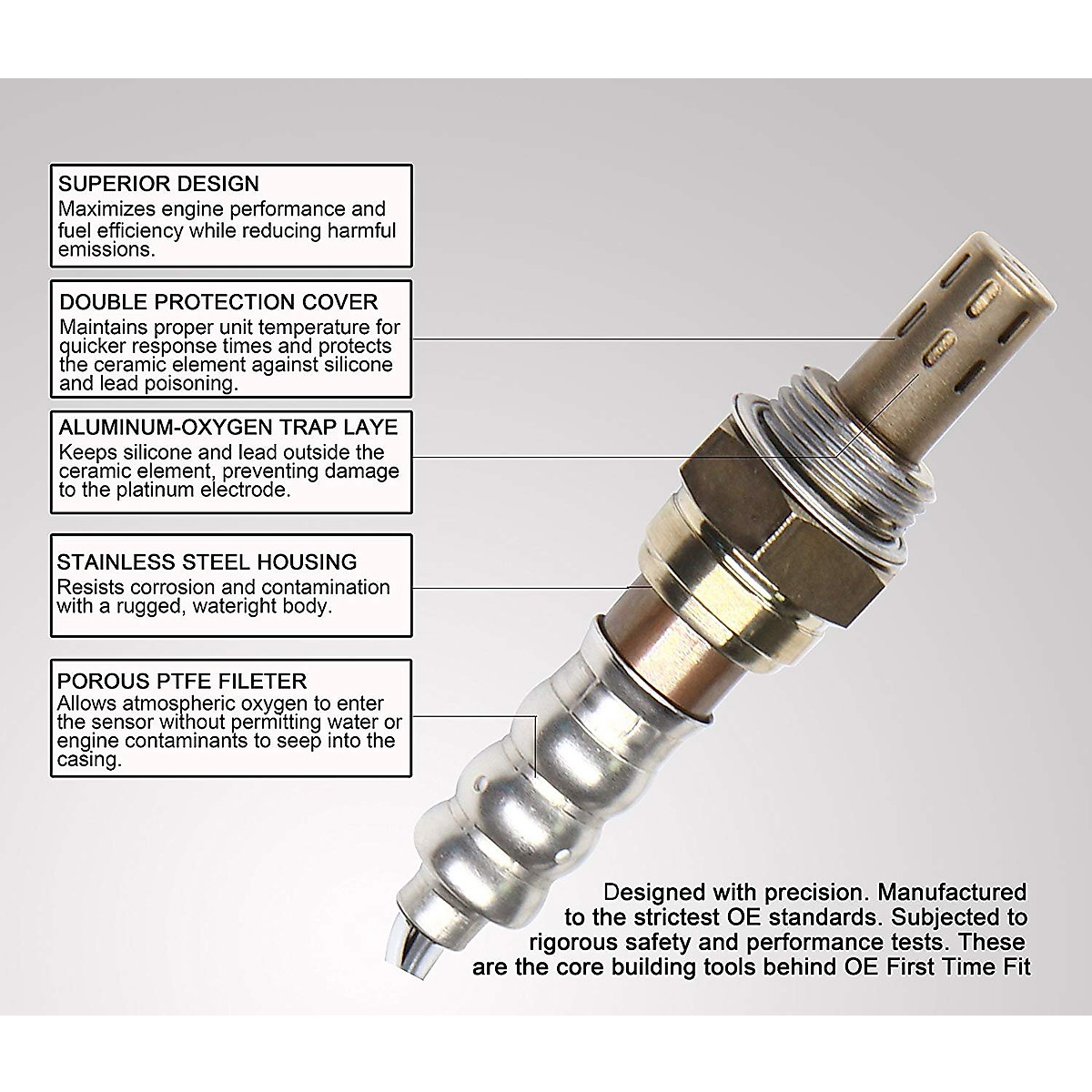 SUPERIOR DESIGN
Maximizes engine performance and fuel efficiency while reducing harmful emissions.

DOUBLE PROTECTION COVER
Maintains proper unit temperature for quicker response times and protects the ceramic element against silicone and lead poisoning.

ALUMINUM-OXYGEN TRAP LAYE
Keeps silicone and lead outside the ceramic element, preventing damage to the platinum electrode.

STAINLESS STEEL HOUSING
Resists corrosion and contamination with a rugged, wateright body.

POROUS PTFE FILETER
Allows atmospheric oxygen to enter the sensor without permitting water or engine contaminants to seep into the casing.

Designed with precision. Manufactured to the strictest OE standards. Subjected to rigorous safety and performance tests. These are the core building tools behind OE First Time Fit