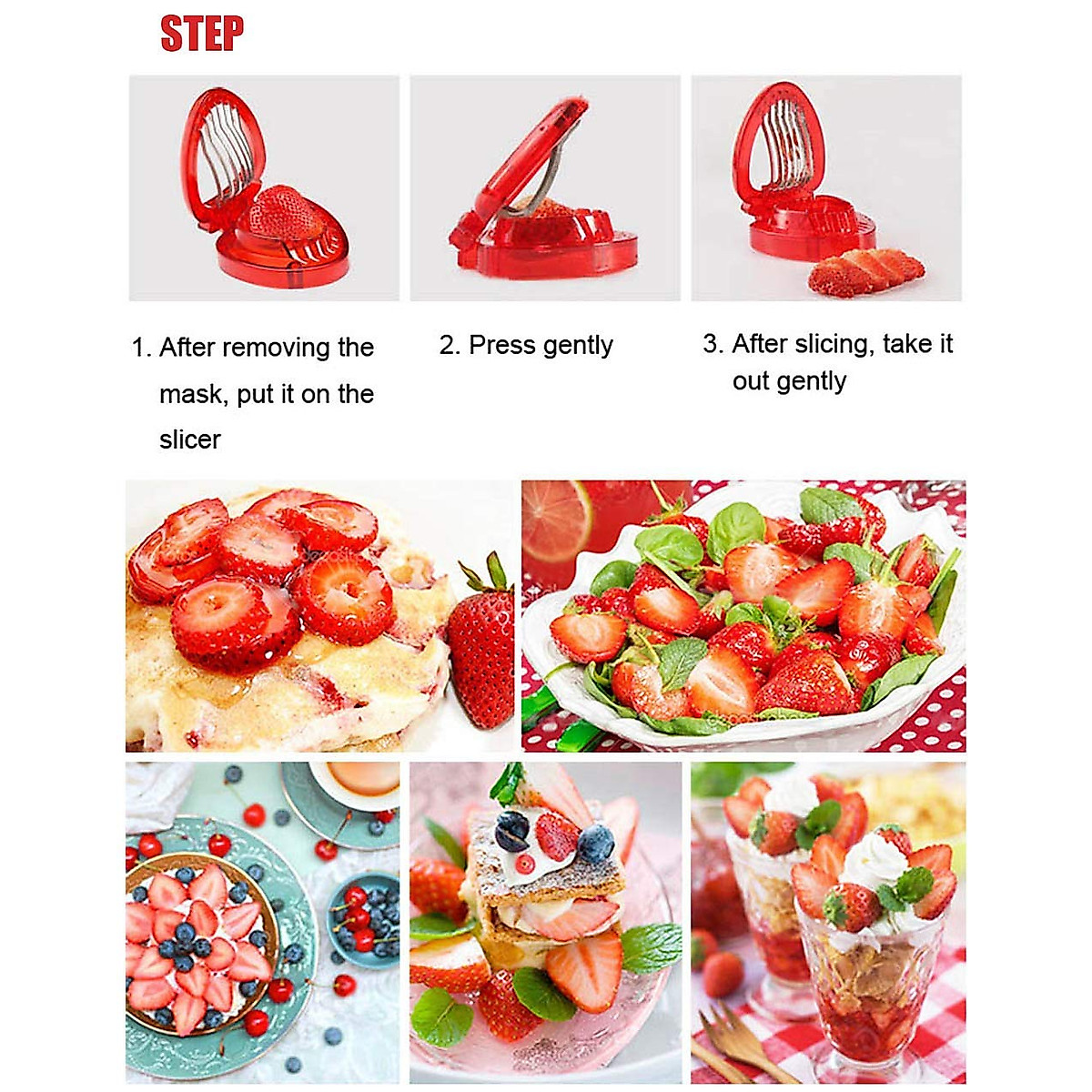 STEP

1. After removing the mask, put it on the slicer

2. Press gently

3. After slicing, take it out gently