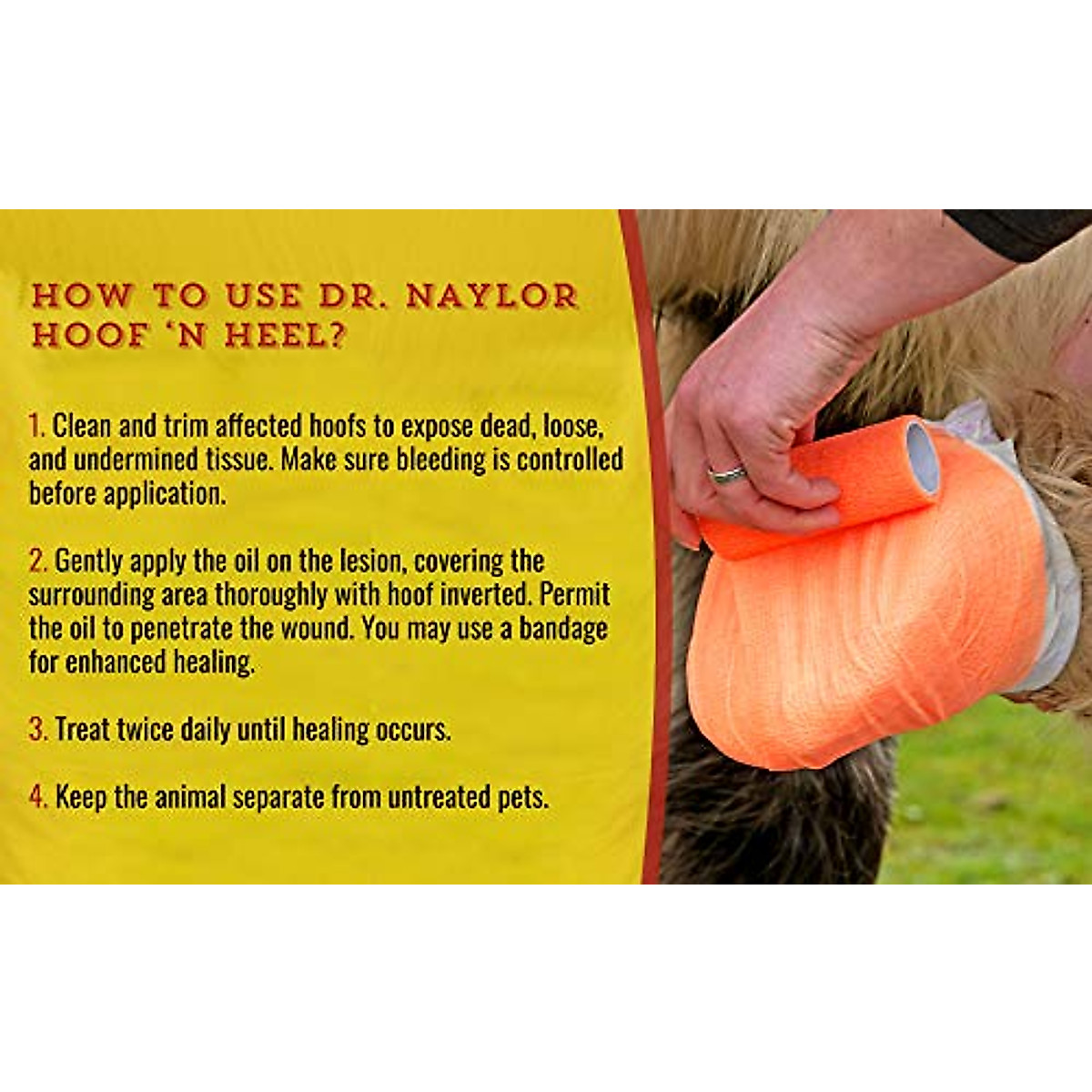 HOW TO USE DR. NAYLOR HOOF 'N HEEL?

1. Clean and trim affected hoofs to expose dead, loose, and undermined tissue. Make sure bleeding is controlled before application.

2. Gently apply the oil on the lesion, covering the surrounding area thoroughly with hoof inverted. Permit the oil to penetrate the wound. You may use a bandage for enhanced healing.

3. Treat twice daily until healing occurs.

4. Keep the animal separate from untreated pets.