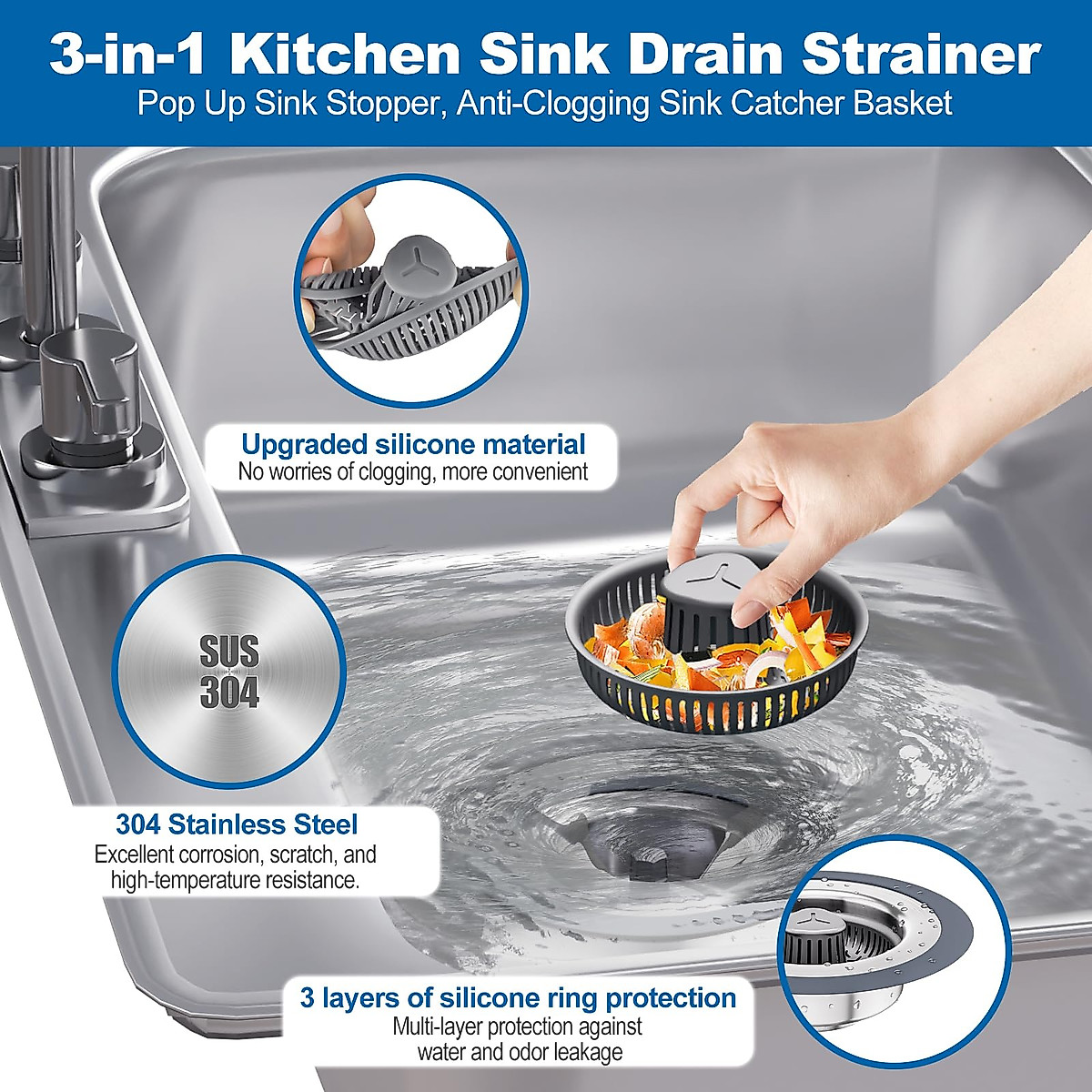 3-in-1 Kitchen Sink Drain Strainer
Pop Up Sink Stopper, Anti-Clogging Sink Catcher Basket

Upgraded silicone material
No worries of clogging, more convenient

SUS
304

304 Stainless Steel
Excellent corrosion, scratch, and high-temperature resistance.

3 layers of silicone ring protection
Multi-layer protection against water and odor leakage