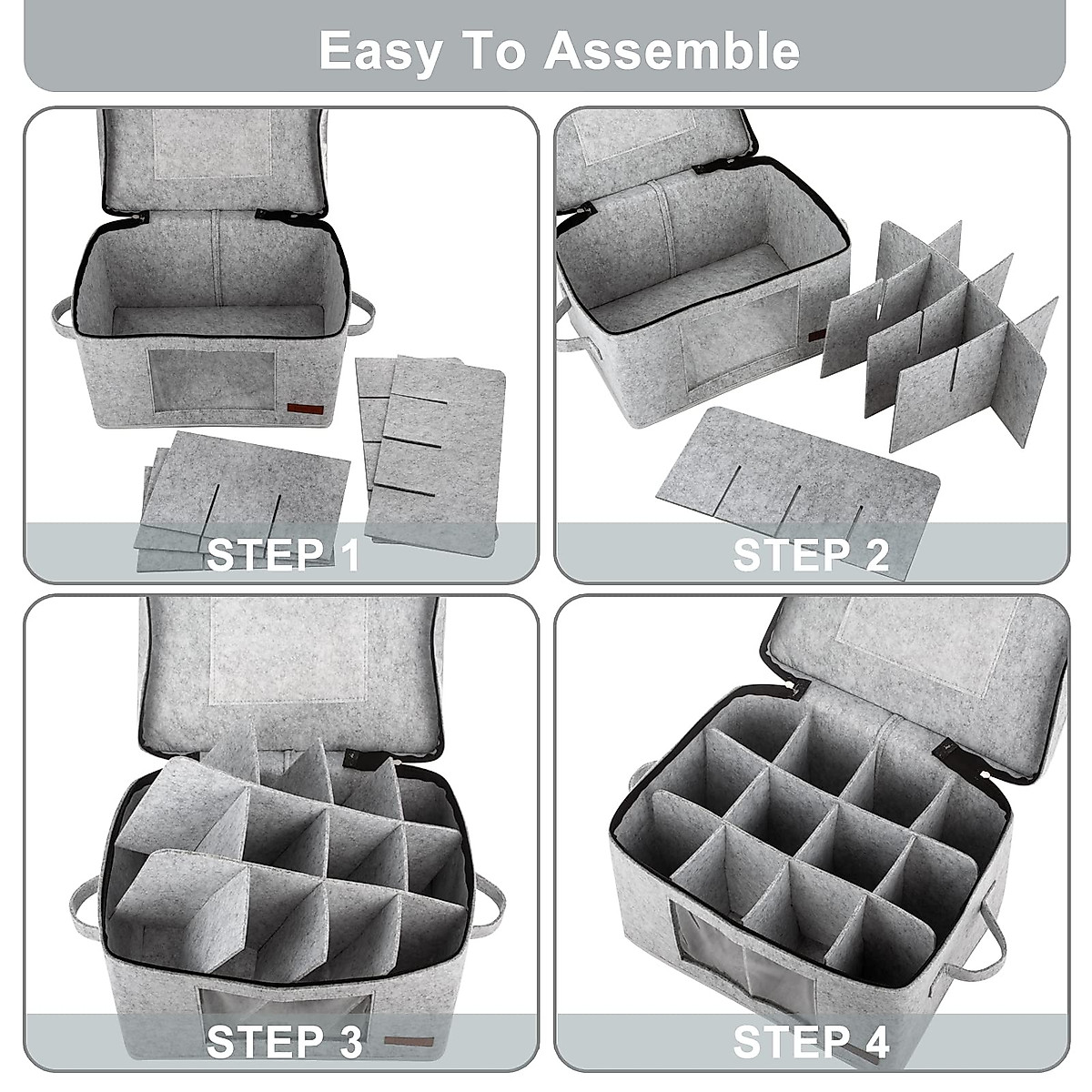 Easy To Assemble

STEP 1

STEP 2

STEP 3

STEP 4