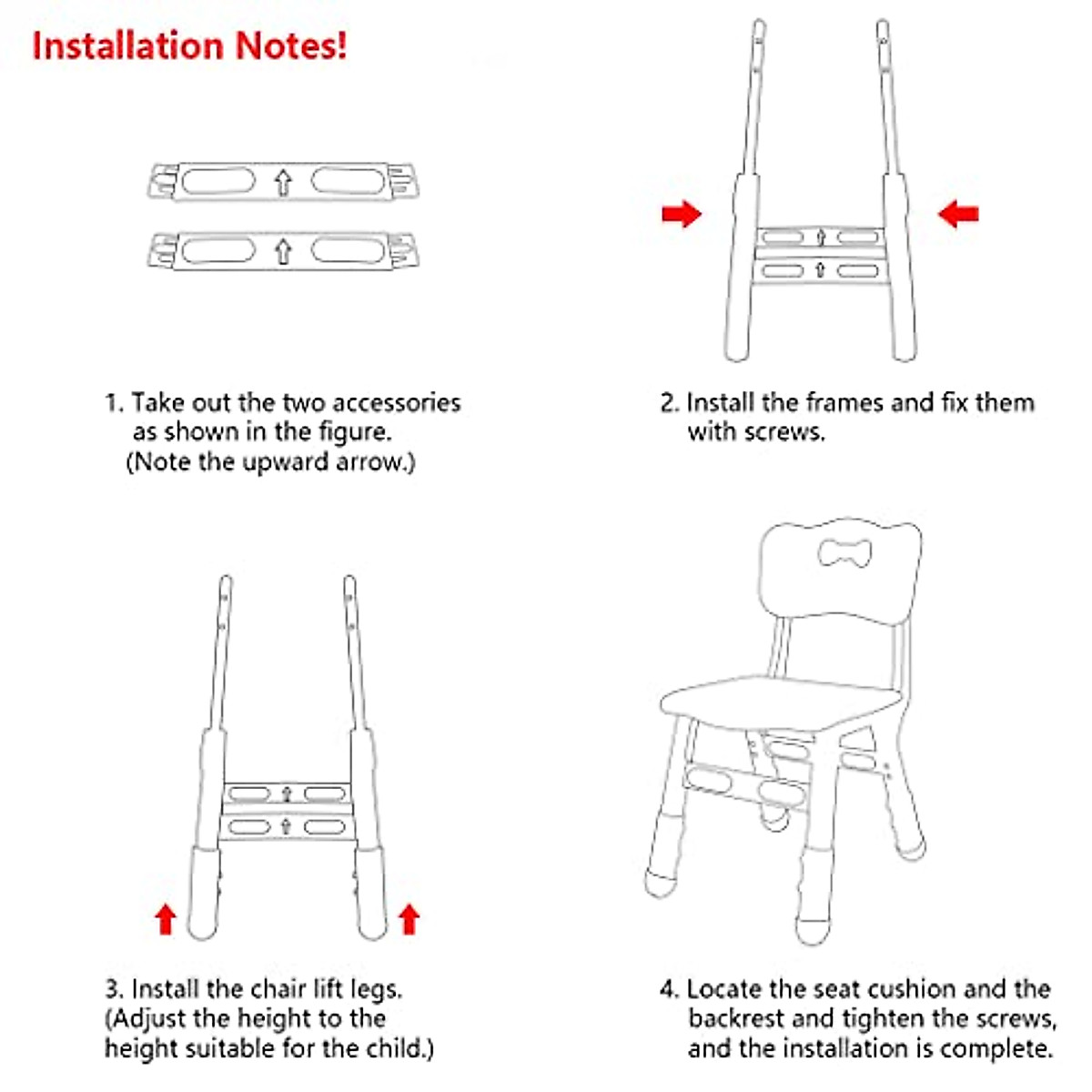 Installation Notes!

1. Take out the two accessories as shown in the figure. (Note the upward arrow.)

2. Install the frames and fix them with screws.

3. Install the chair lift legs. (Adjust the height to the height suitable for the child.)

4. Locate the seat cushion and the backrest and tighten the screws, and the installation is complete.