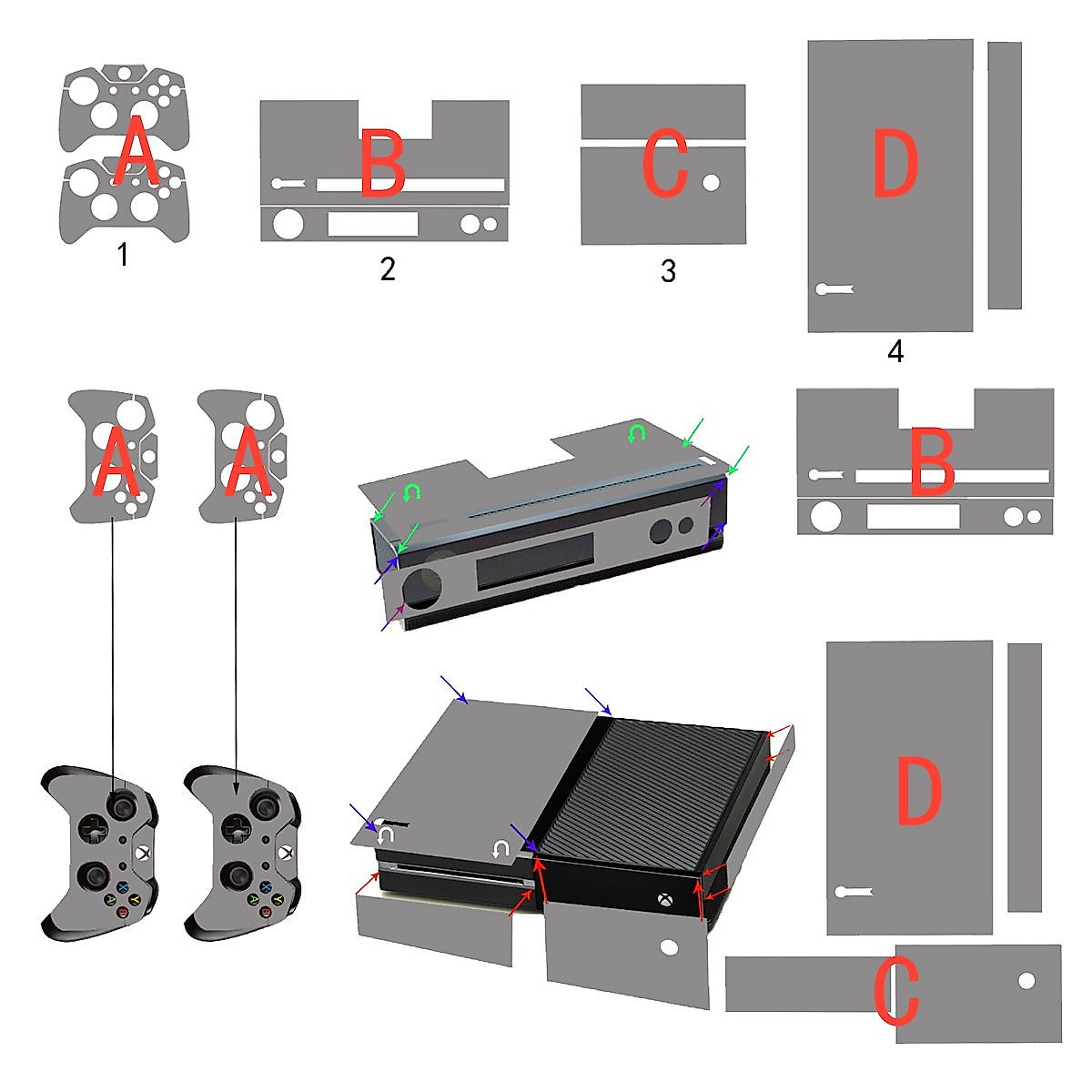 A
1

B
2

C
3

D
4

A A

B

D

C