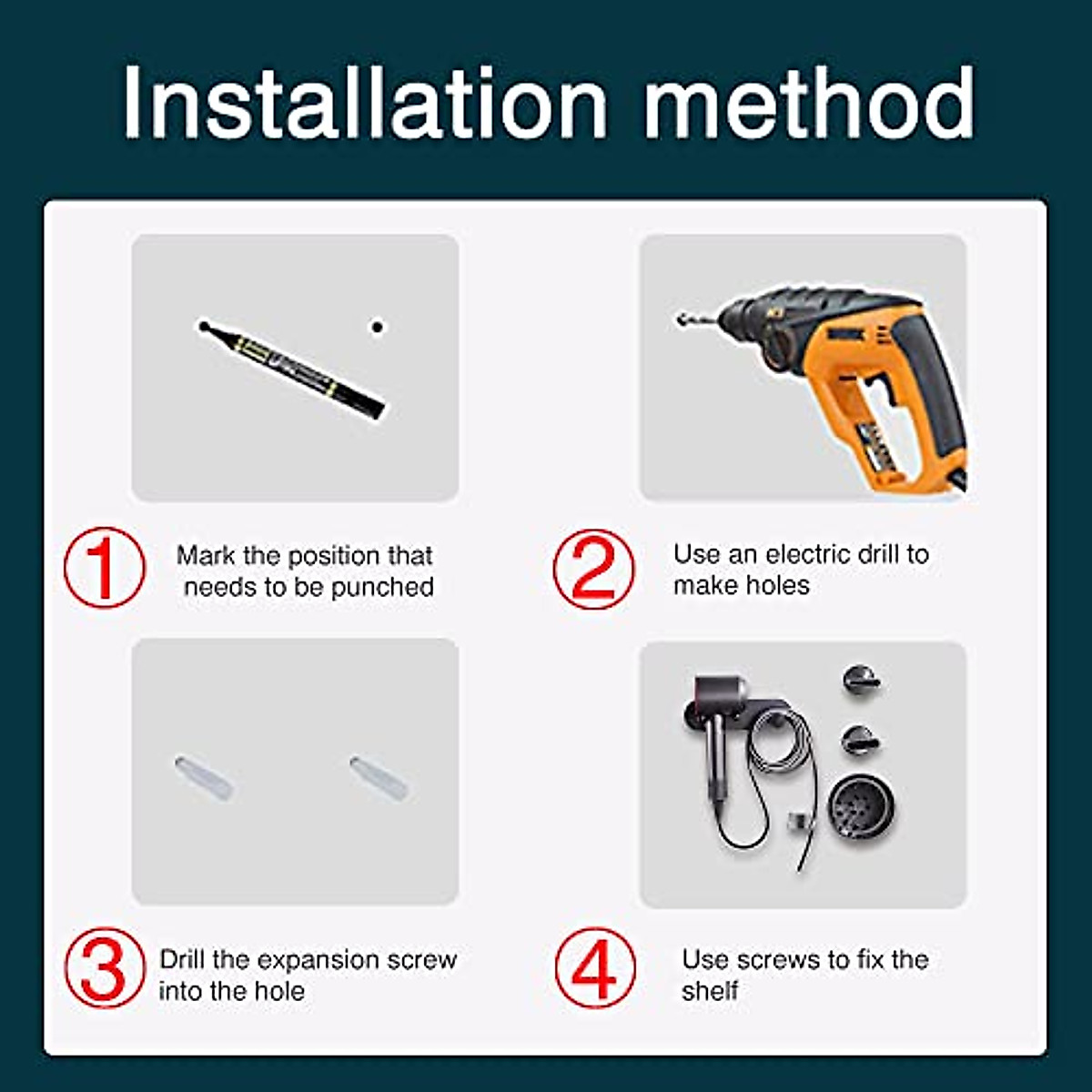 Installation method

1 Mark the position that needs to be punched

2 Use an electric drill to make holes

3 Drill the expansion screw into the hole

4 Use screws to fix the shelf