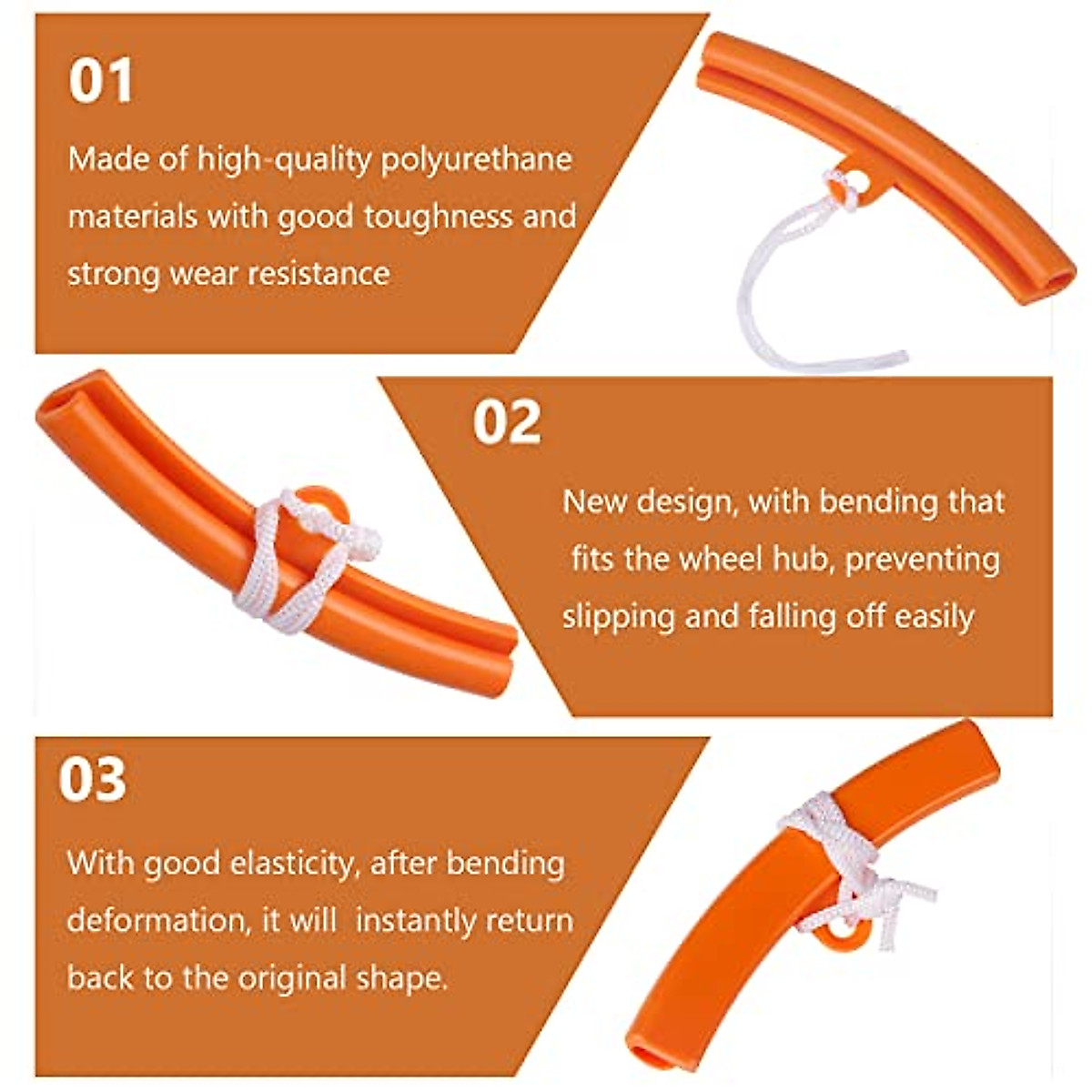 01

Made of high-quality polyurethane materials with good toughness and strong wear resistance

02

New design, with bending that fits the wheel hub, preventing slipping and falling off easily

03

With good elasticity, after bending deformation, it will  instantly return back to the original shape.