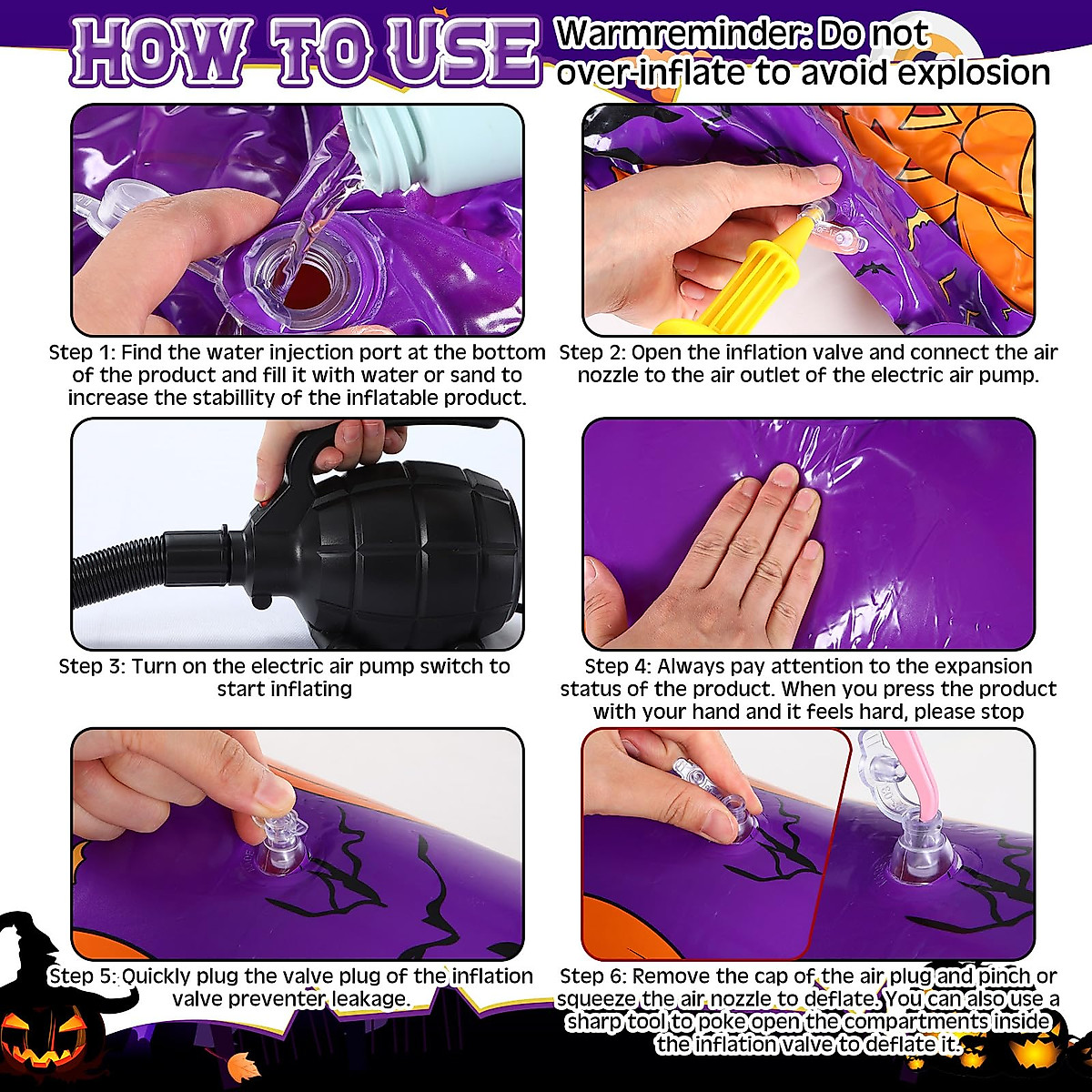 HOW TO USE

Warmreminder: Do not over-inflate to avoid explosion

Step 1: Find the water injection port at the bottom of the product and fill it with water or sand to increase the stabillity of the inflatable product.

Step 2: Open the inflation valve and connect the air nozzle to the air outlet of the electric air pump.

Step 3: Turn on the electric air pump switch to start inflating

Step 4: Always pay attention to the expansion status of the product. When you press the product with your hand and it feels hard, please stop

Step 5: Quickly plug the valve plug of the inflation valve preventer leakage.

Step 6: Remove the cap of the air plug and pinch or squeeze the air nozzle to deflate. You can also use a sharp tool to poke open the compartments inside the inflation valve to deflate it.