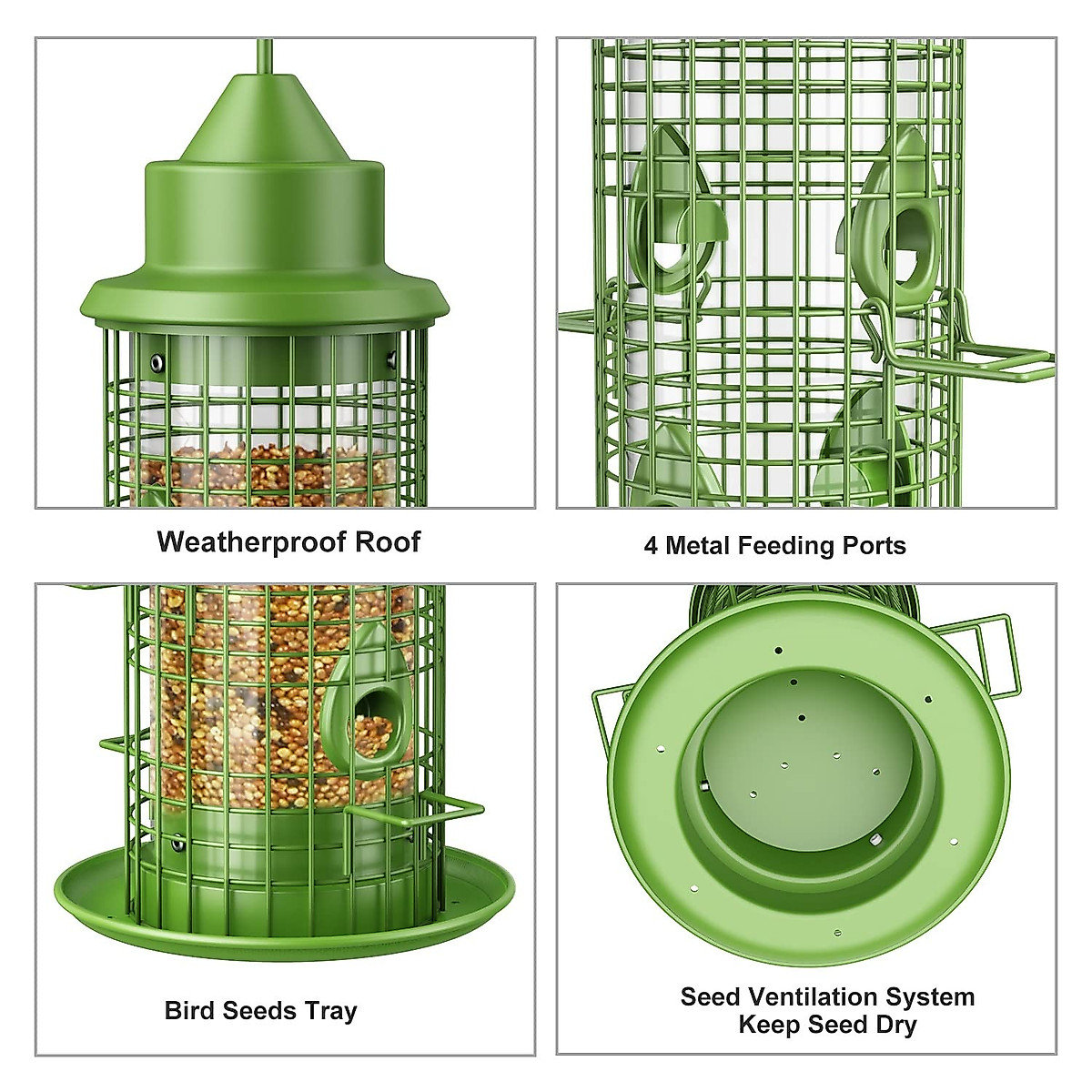 Weatherproof Roof

4 Metal Feeding Ports

Bird Seeds Tray

Seed Ventilation System
Keep Seed Dry