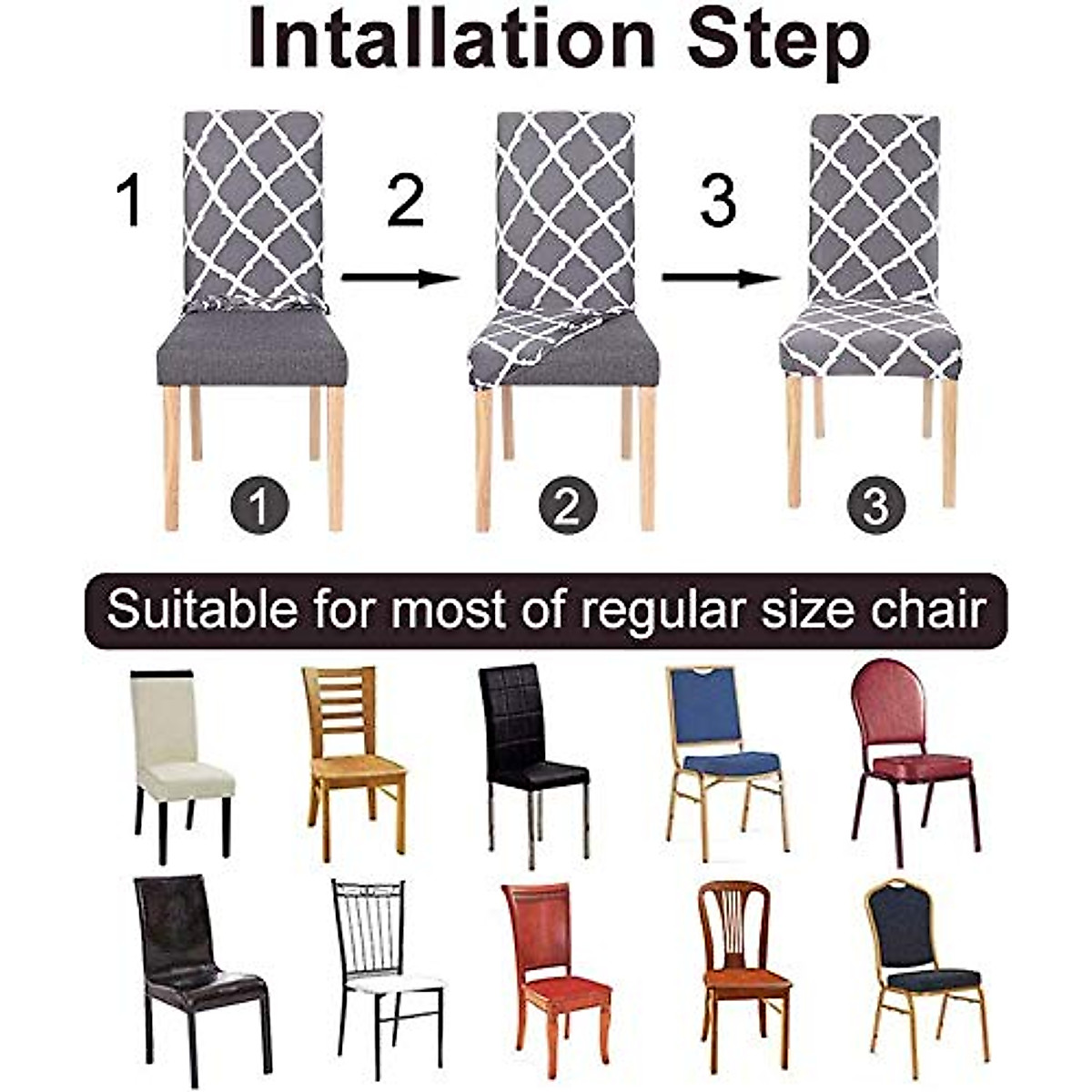 Intallation Step

1

2

3

1

2

3

Suitable for most of regular size chair