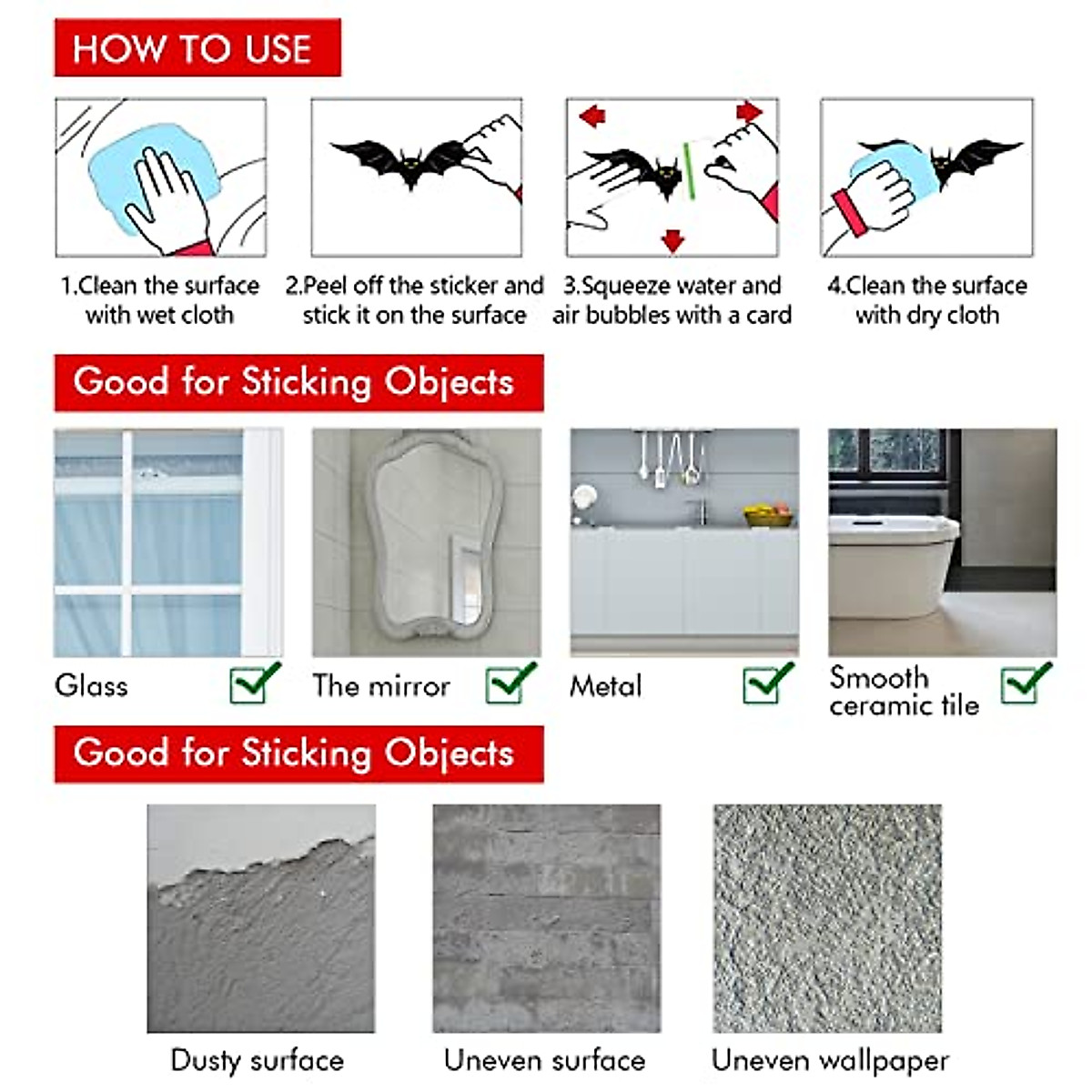 HOW TO USE

1.Clean the surface with wet cloth

2.Peel off the sticker and stick it on the surface

3.Squeeze water and air bubbles with a card

4.Clean the surface with dry cloth

Good for Sticking Objects

Glass

The mirror

Metal

Smooth ceramic tile

Good for Sticking Objects

Dusty surface

Uneven surface

Uneven wallpaper