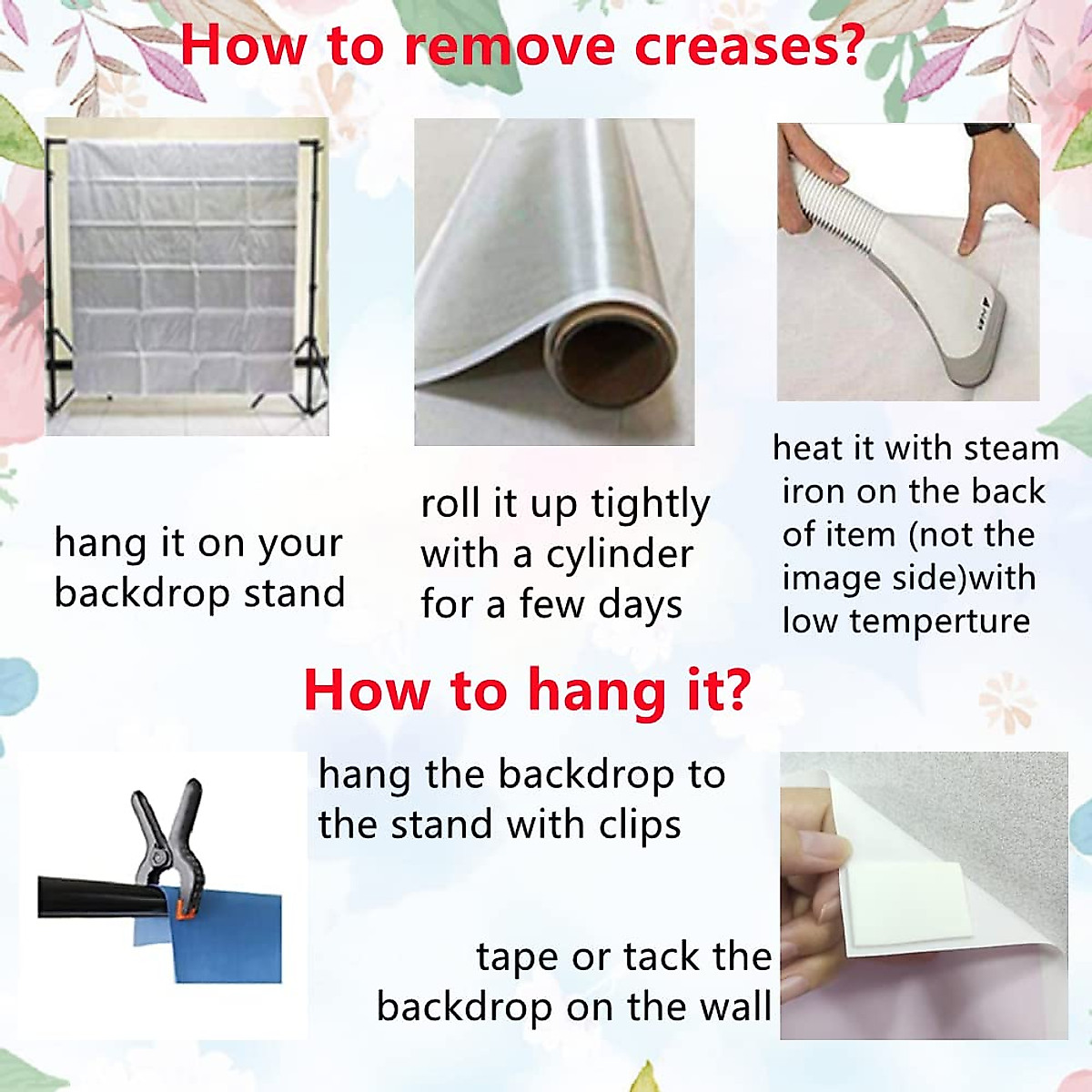 How to remove creases?

hang it on your backdrop stand

roll it up tightly with a cylinder for a few days

heat it with steam iron on the back of item (not the image side)with low temperture

How to hang it?

hang the backdrop to the stand with clips

tape or tack the backdrop on the wall