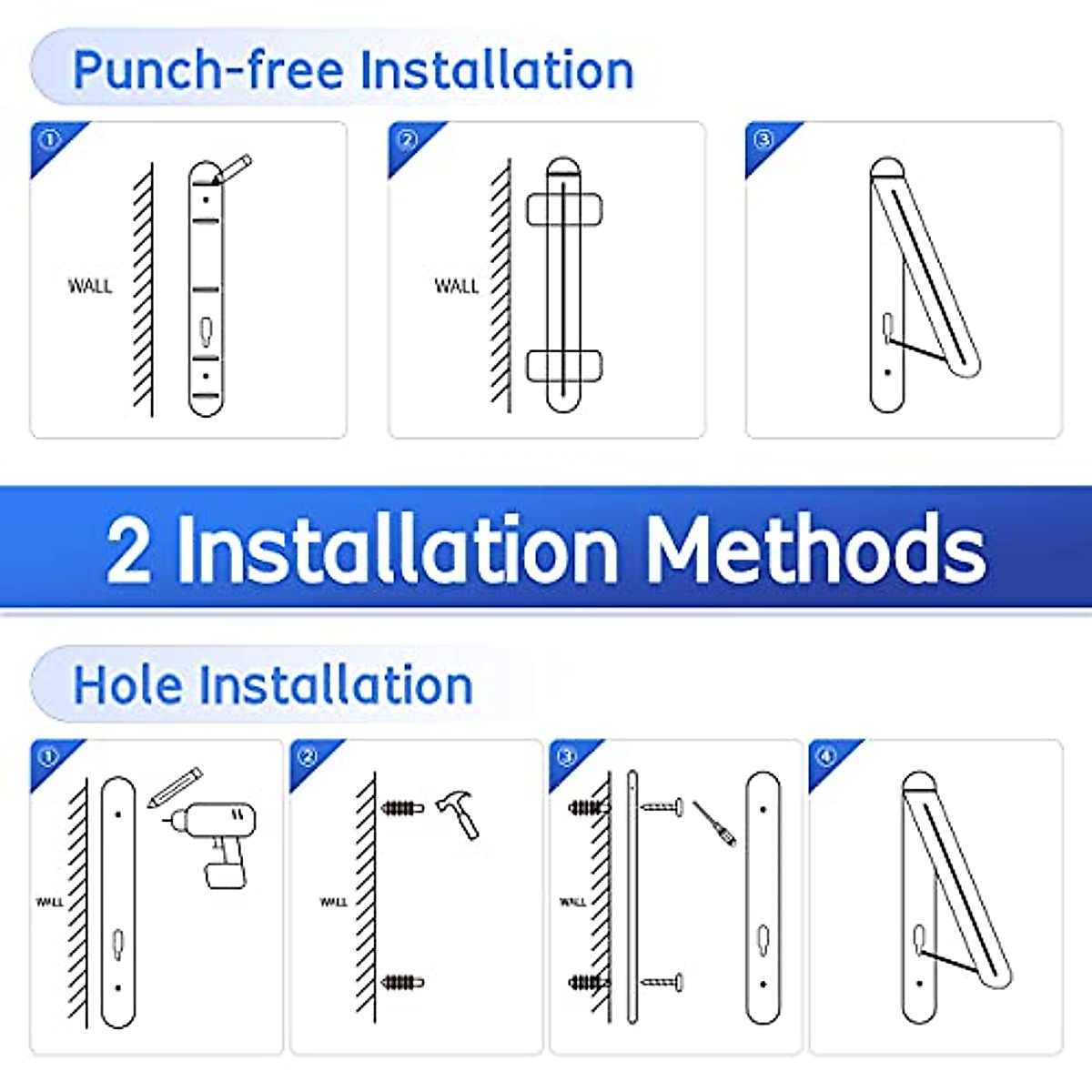 Punch-free Installation

①

WALL

②

WALL

③

2 Installation Methods

Hole Installation

①

WALL

②

WALL

③

WALL

④