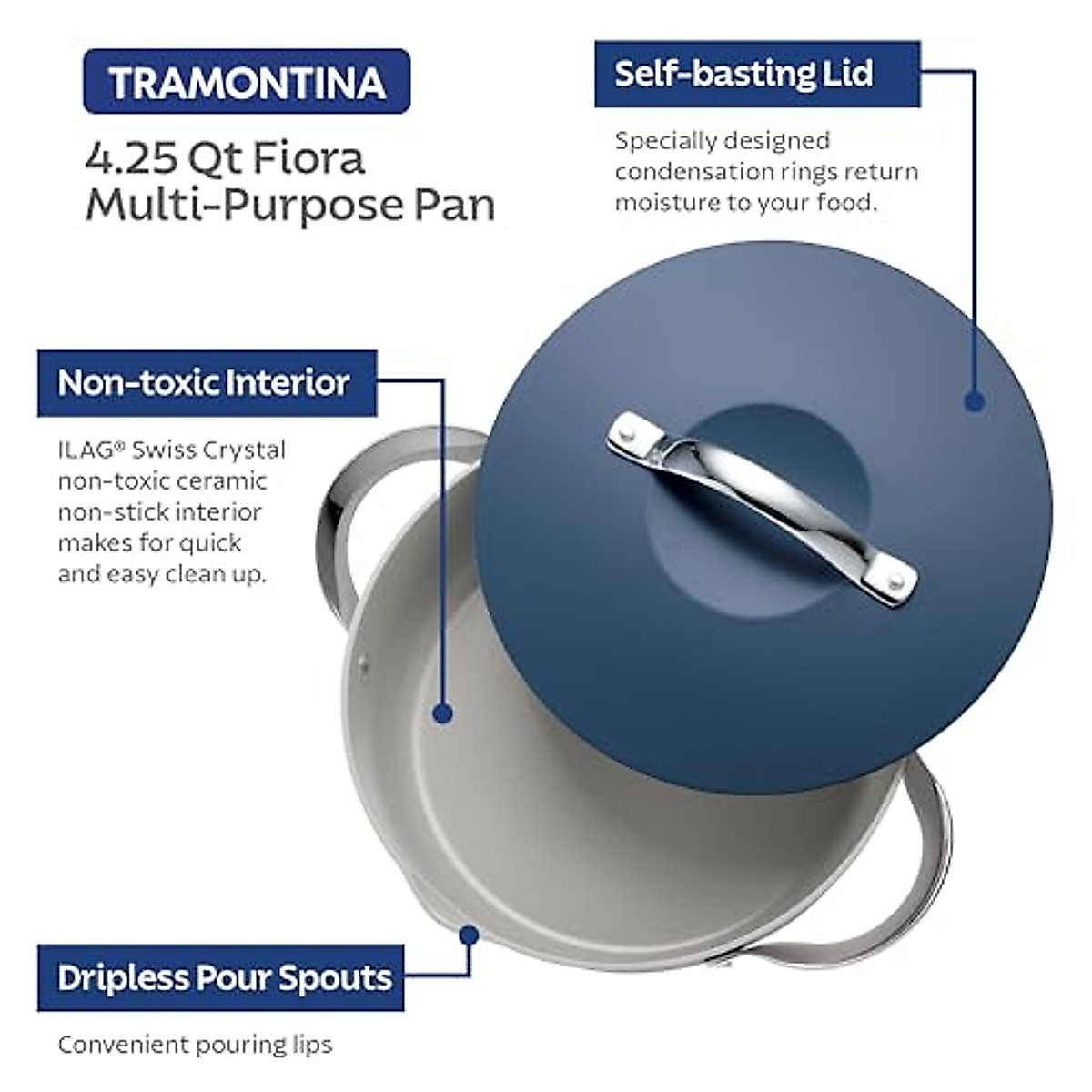 TRAMONTINA

4.25 Qt Fiora Multi-Purpose Pan

Self-basting Lid

Specially designed condensation rings return moisture to your food.

Non-toxic Interior

ILAG® Swiss Crystal non-toxic ceramic non-stick interior makes for quick and easy clean up.

Dripless Pour Spouts

Convenient pouring lips