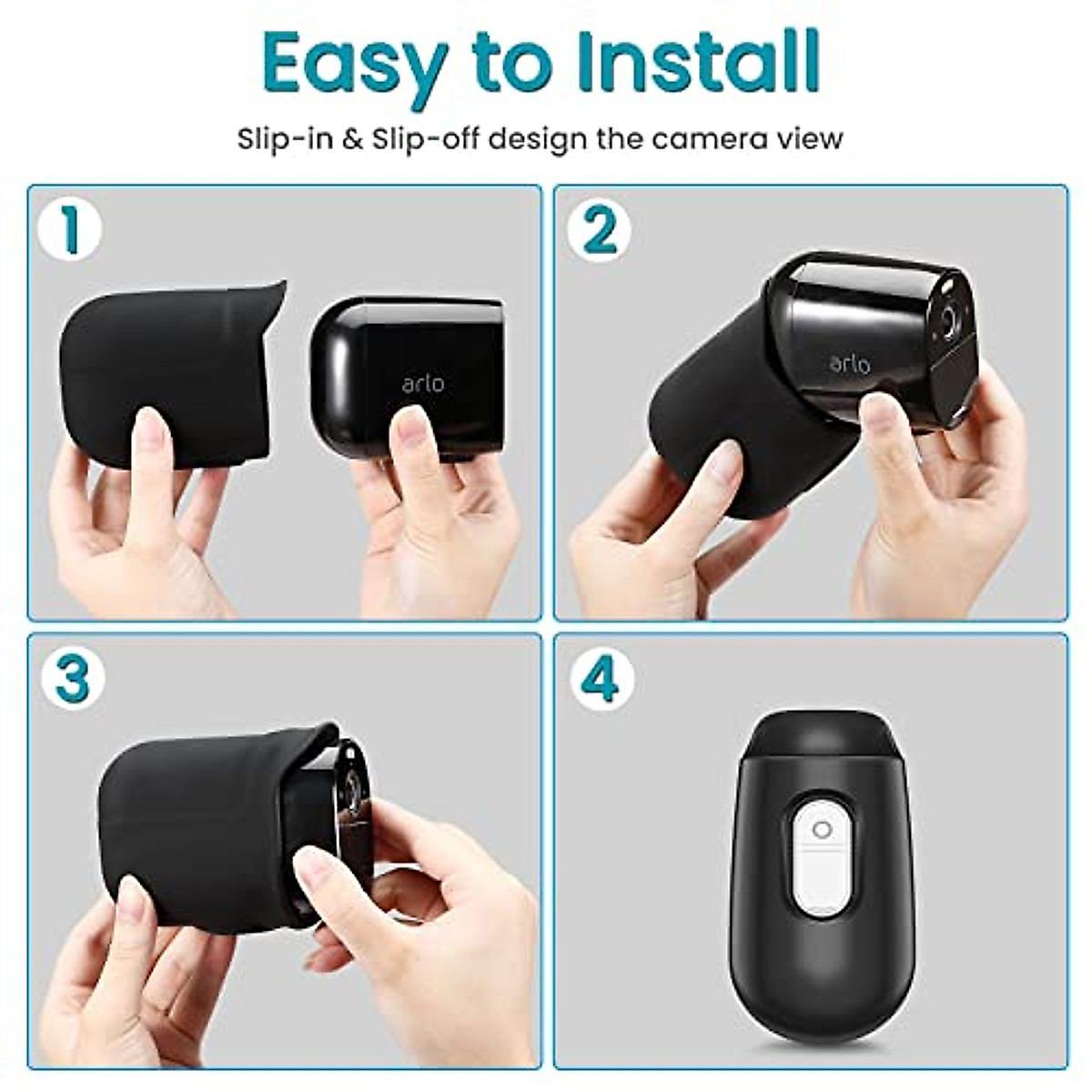 Easy to Install

Slip-in & Slip-off design the camera view

1

arlo

2

arlo

3

4