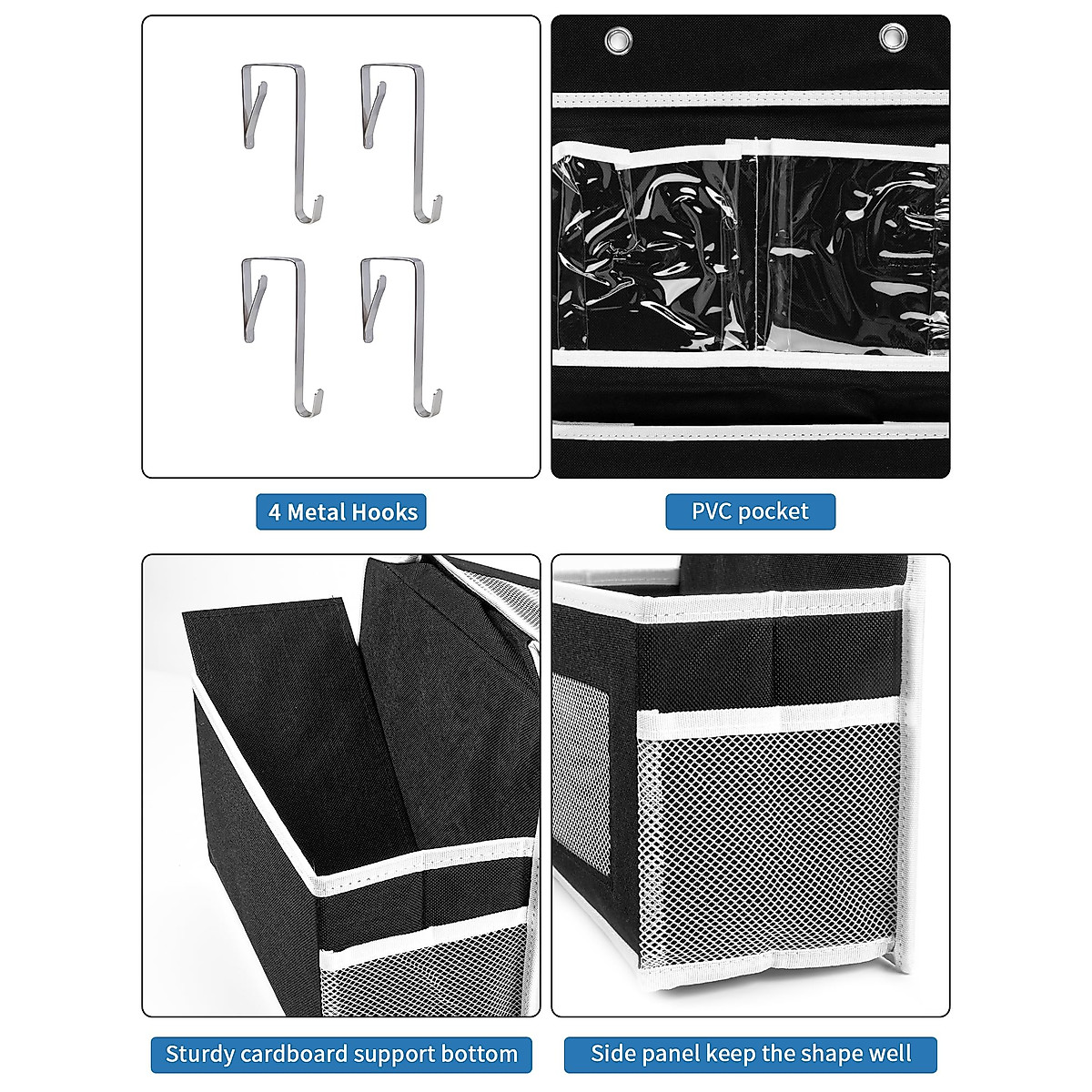 4 Metal Hooks

PVC pocket

Sturdy cardboard support bottom

Side panel keep the shape well