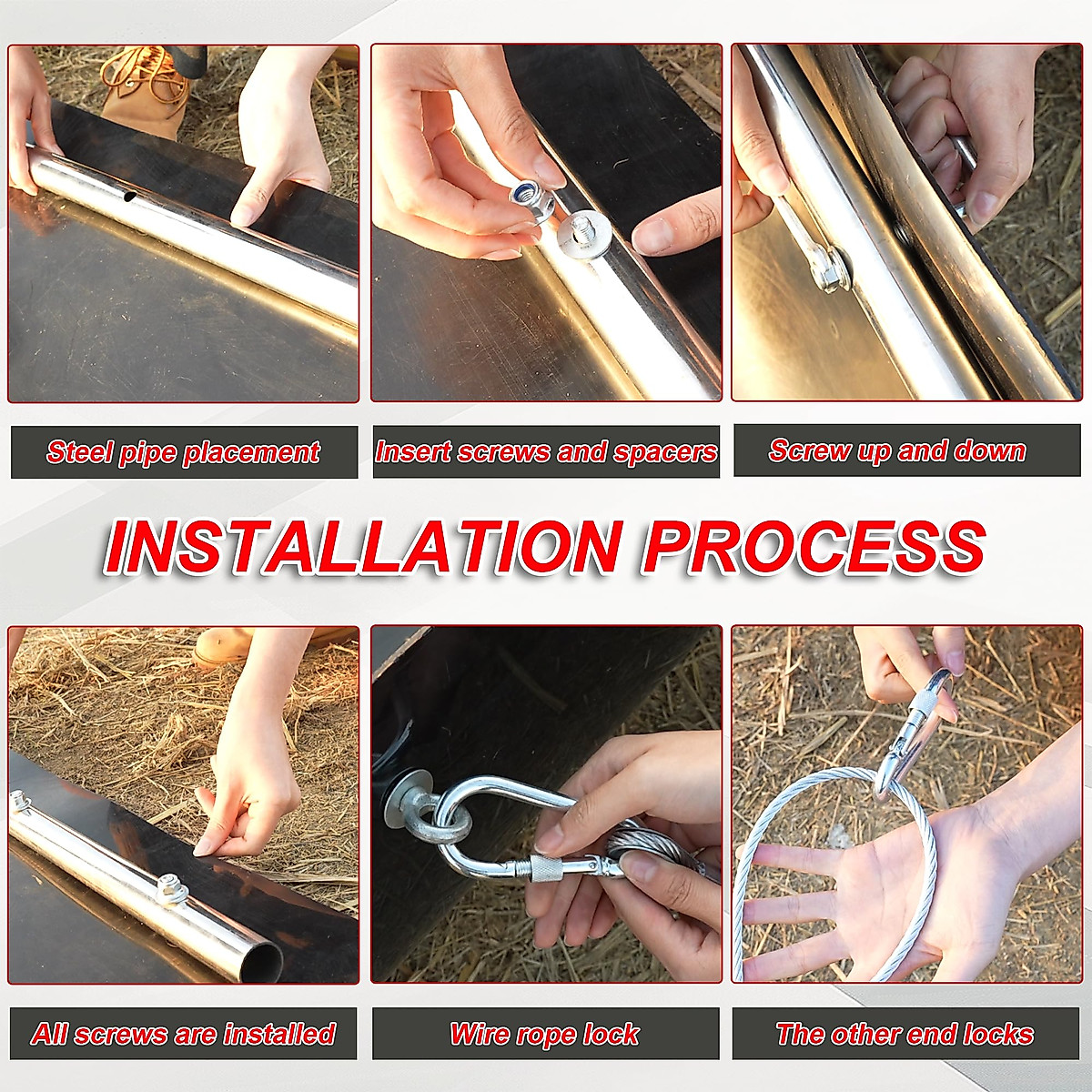 Steel pipe placement

Insert screws and spacers

Screw up and down

INSTALLATION PROCESS

All screws are installed

Wire rope lock

The other end locks