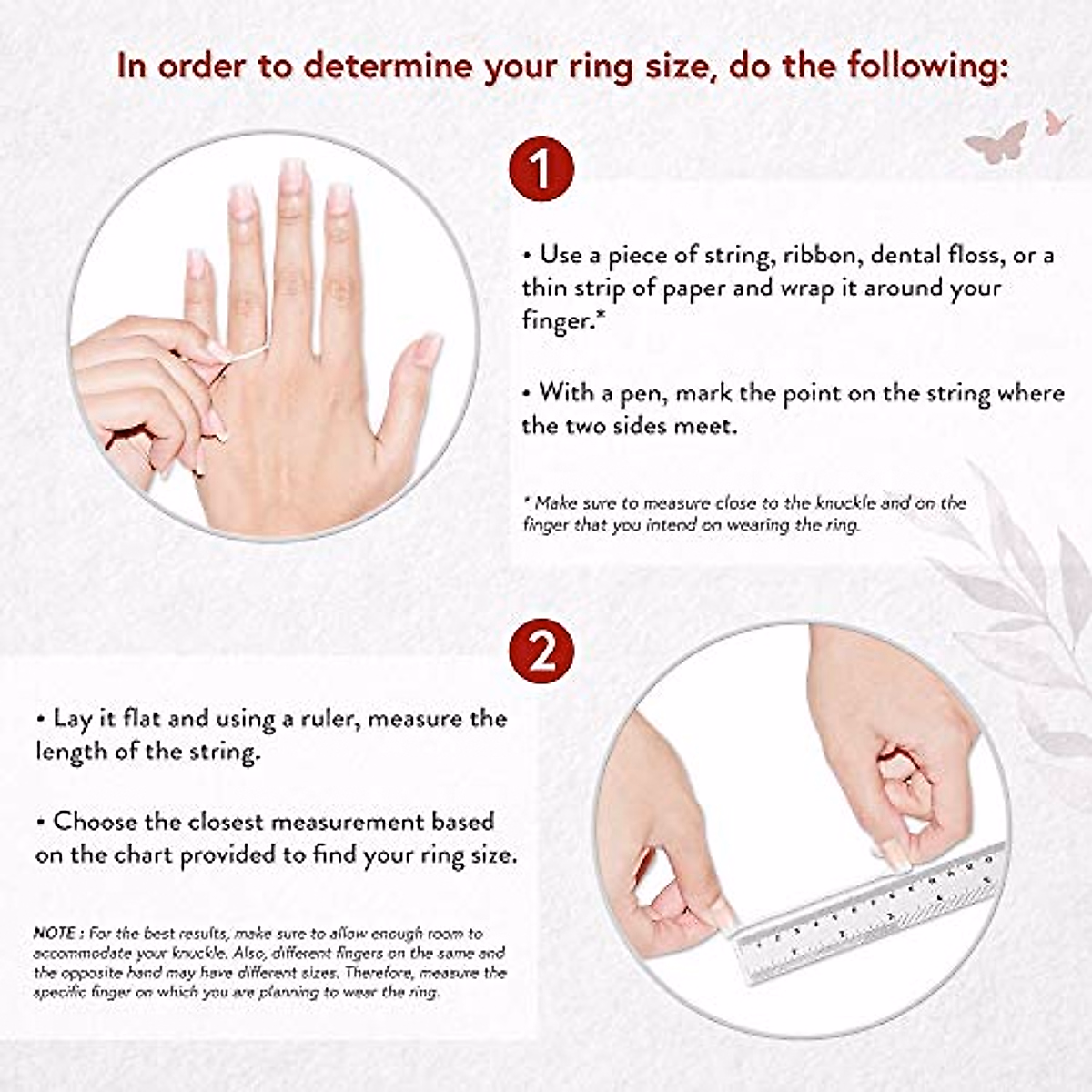 In order to determine your ring size, do the following:

1

• Use a piece of string, ribbon, dental floss, or a thin strip of paper and wrap it around your finger.*

• With a pen, mark the point on the string where the two sides meet.

* Make sure to measure close to the knuckle and on the finger that you intend on wearing the ring.

2

• Lay it flat and using a ruler, measure the length of the string.

• Choose the closest measurement based on the chart provided to find your ring size.

NOTE : For the best results, make sure to allow enough room to accommodate your knuckle. Also, different fingers on the same and the opposite hand may have different sizes. Therefore, measure the specific finger on which you are planning to wear the ring.