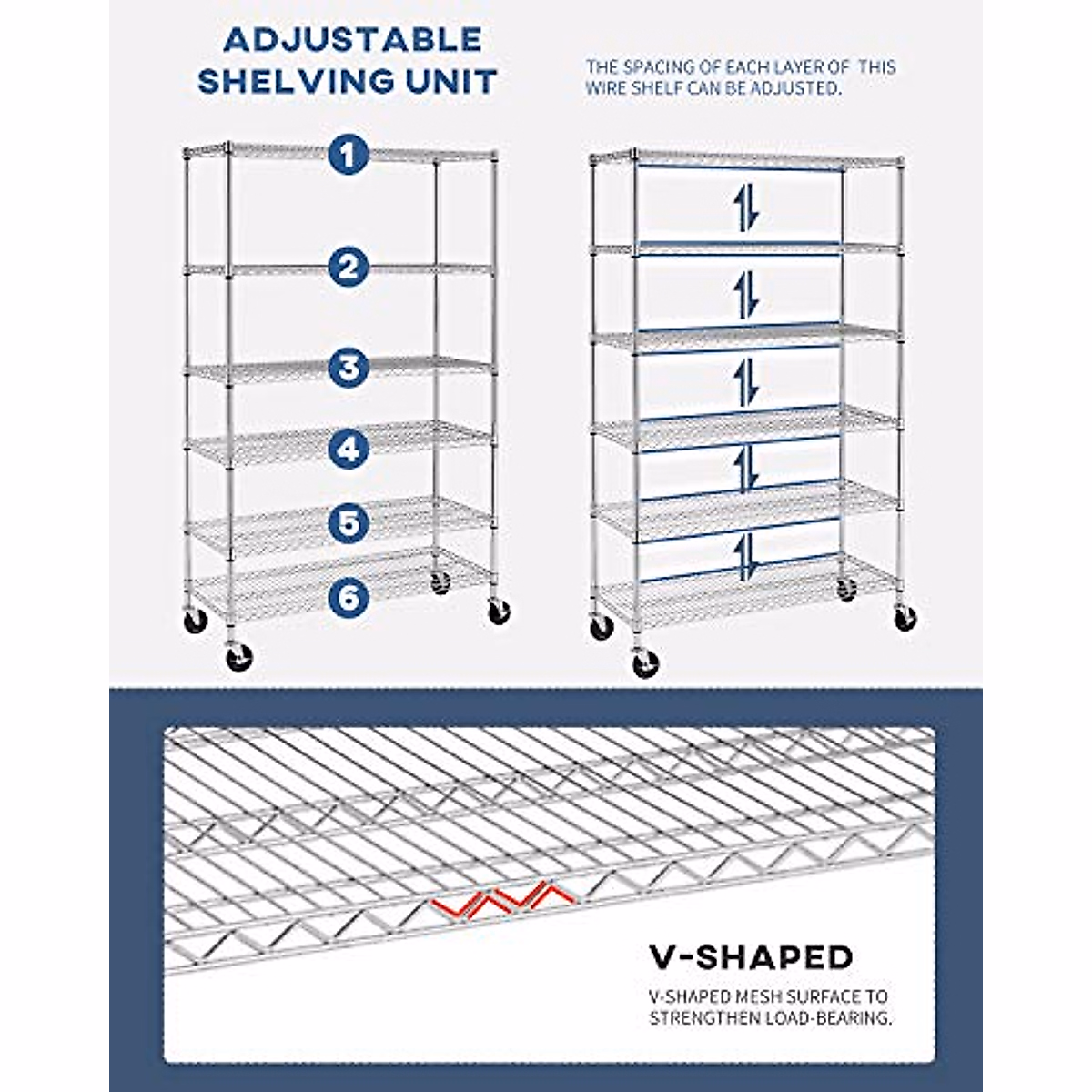 ADJUSTABLE SHELVING UNIT

THE SPACING OF EACH LAYER OF THIS WIRE SHELF CAN BE ADJUSTED.

1

2

3

4

5

6

V-SHAPED

V-SHAPED MESH SURFACE TO STRENGTHEN LOAD-BEARING.