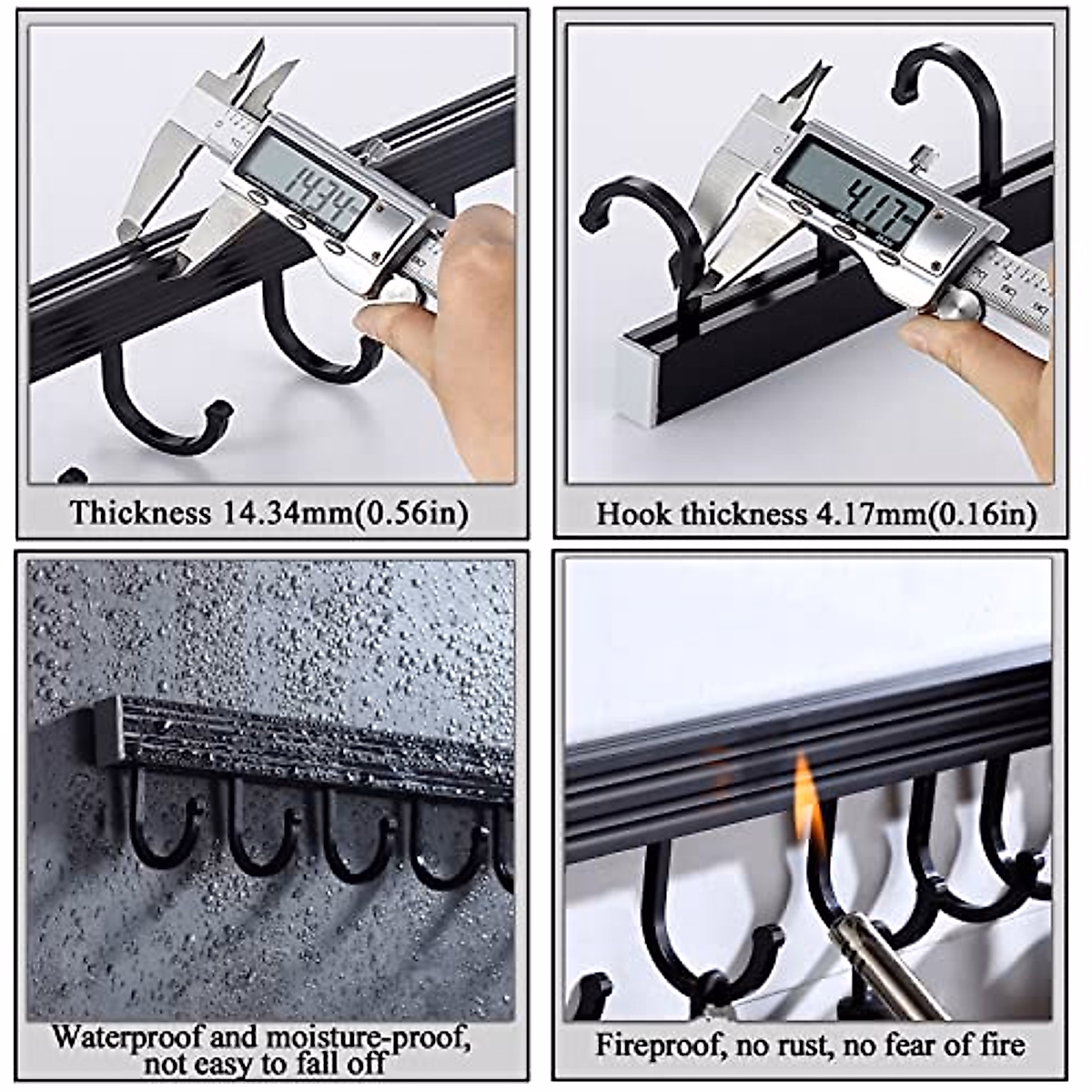 14.34

Thickness 14.34mm(0.56in)

4.17

Hook thickness 4.17mm(0.16in)

Waterproof and moisture-proof, not easy to fall off

Fireproof, no rust, no fear of fire