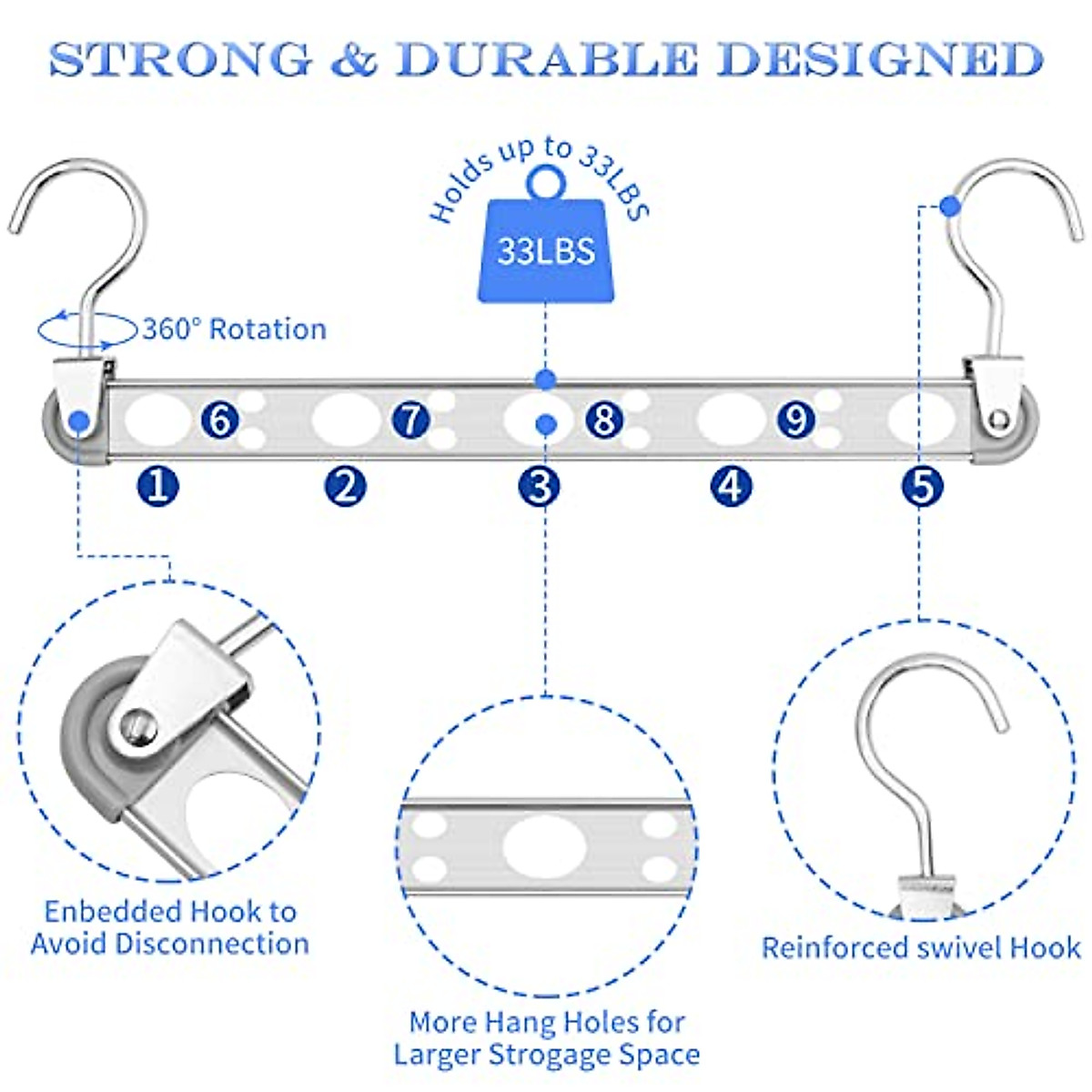 STRONG & DURABLE DESIGNED

Holds up to 33LBS

33LBS

360° Rotation

6 7 8 9

1 2 3 4 5

Enbedded Hook to Avoid Disconnection

More Hang Holes for Larger Strogage Space

Reinforced swivel Hook