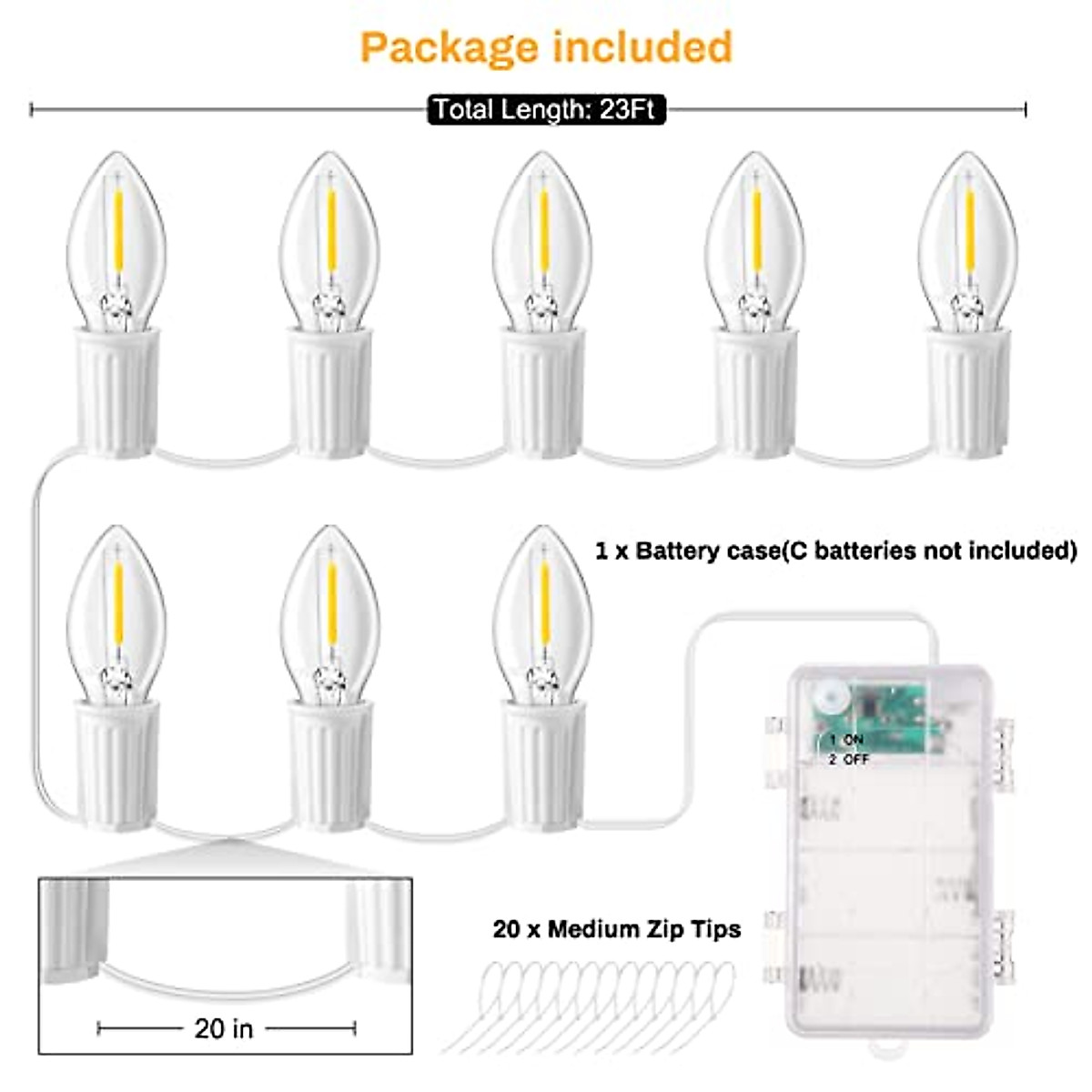 Package included

Total Length: 23Ft

1 x Battery case(C batteries not included)

1 ON
2 OFF

20 x Medium Zip Tips

20 in