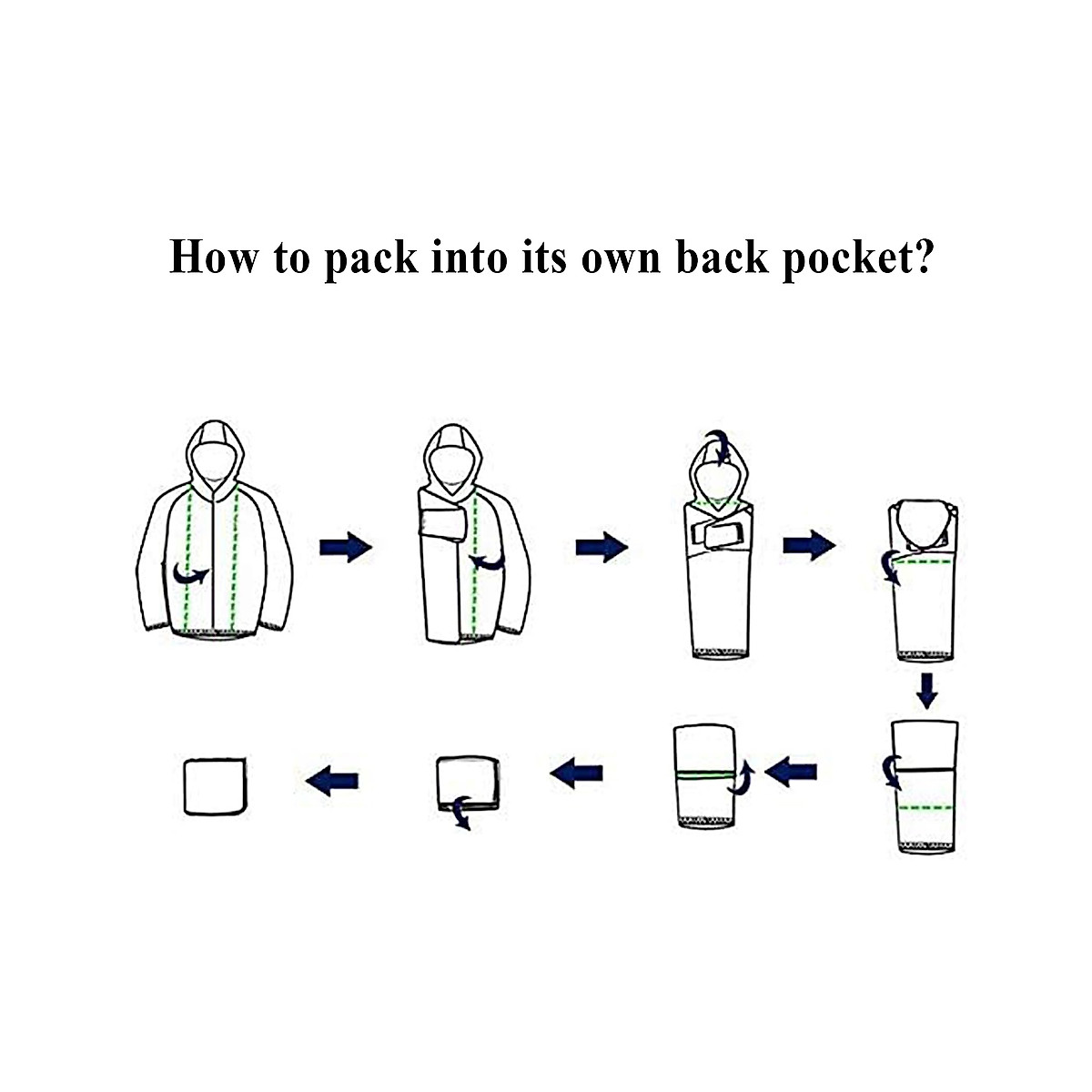 How to pack into its own back pocket?