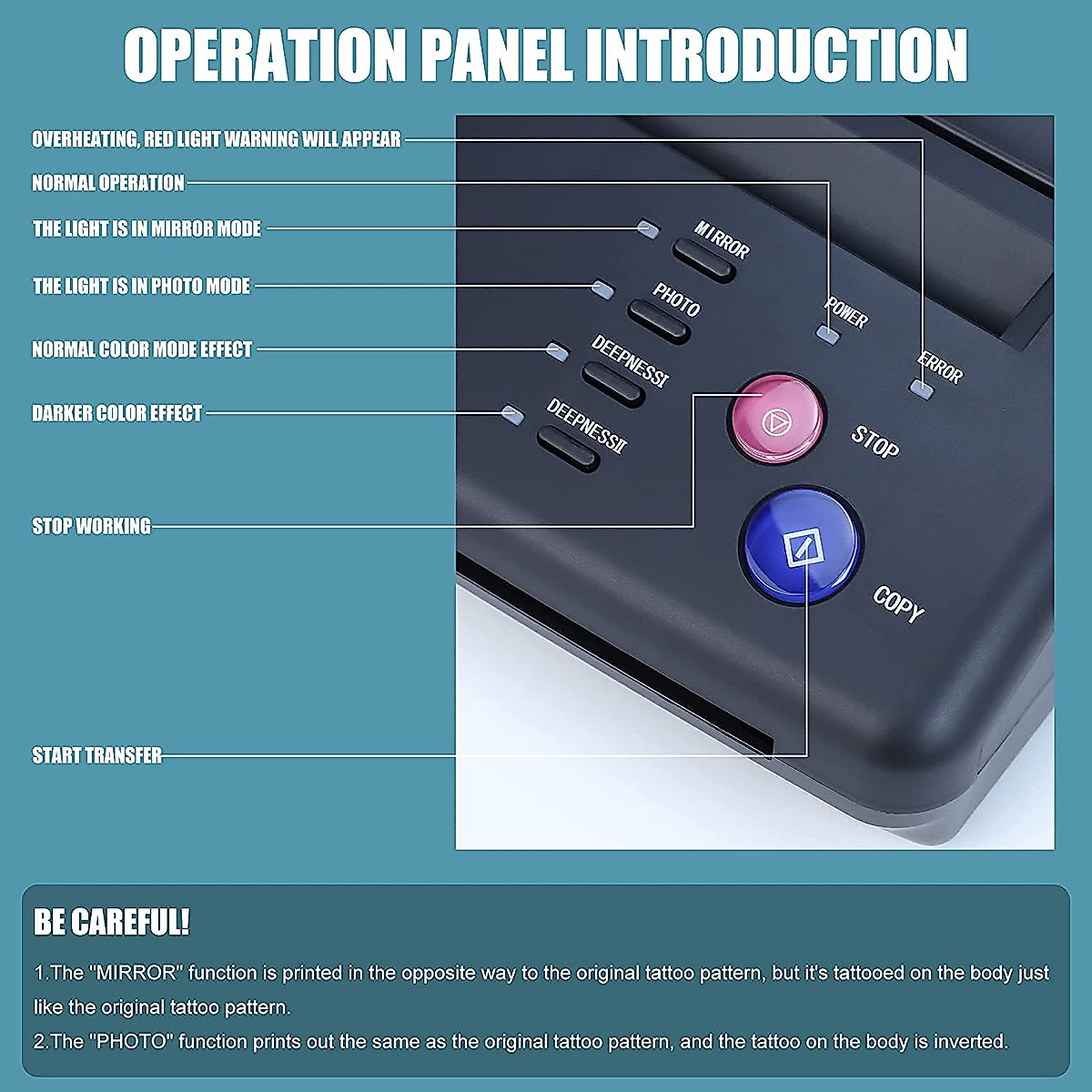 OPERATION PANEL INTRODUCTION

OVERHEATING, RED LIGHT WARNING WILL APPEAR

NORMAL OPERATION

THE LIGHT IS IN MIRROR MODE

THE LIGHT IS IN PHOTO MODE

NORMAL COLOR MODE EFFECT

DARKER COLOR EFFECT

STOP WORKING

START TRANSFER

MIRROR

PHOTO

DEEPNESSI

DEEPNESSII

POWER

ERROR

STOP

COPY

BE CAREFUL!

1.The "MIRROR" function is printed in the opposite way to the original tattoo pattern, but it's tattooed on the body just like the original tattoo pattern.

2.The "PHOTO" function prints out the same as the original tattoo pattern, and the tattoo on the body is inverted.