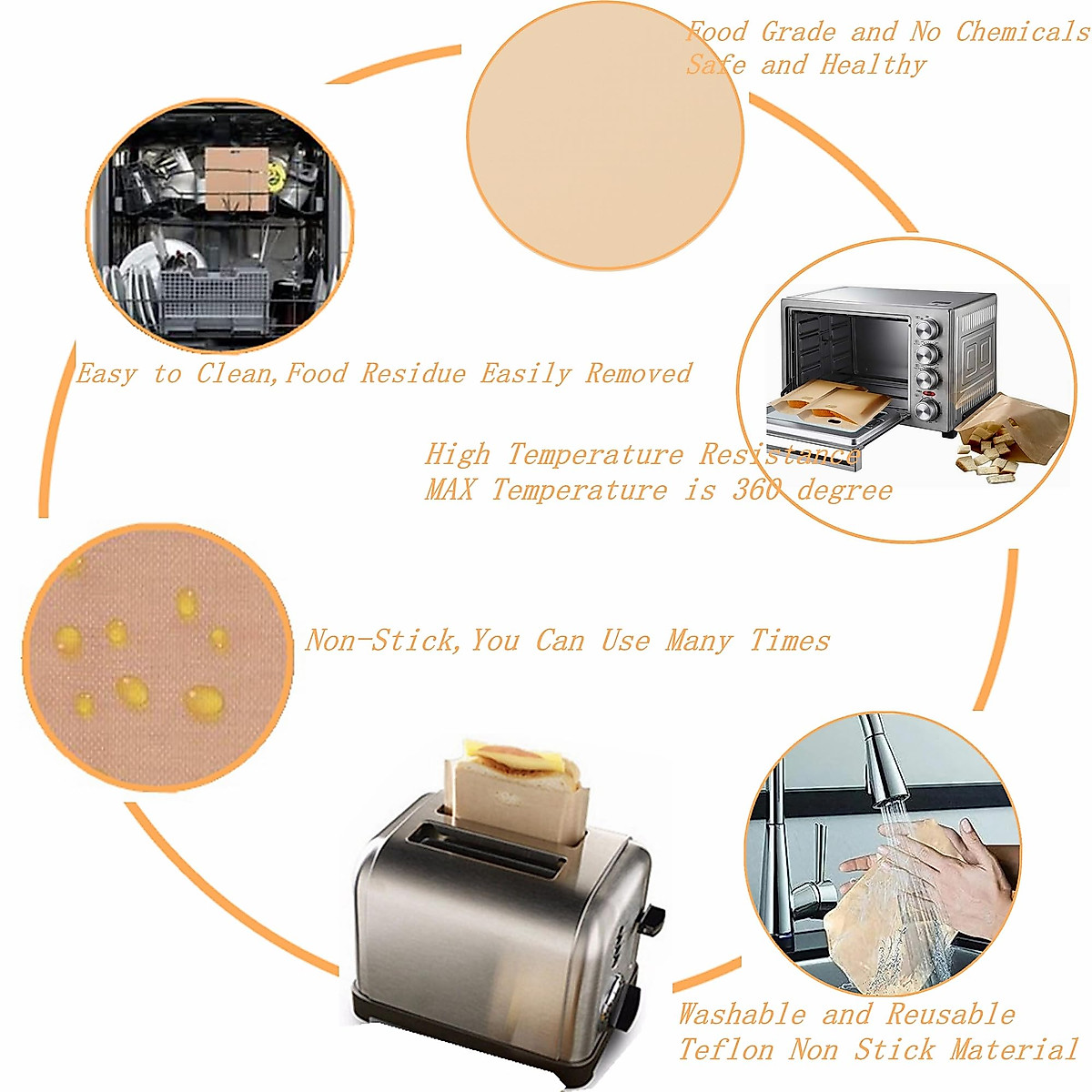 Food Grade and No Chemicals
Safe and Healthy

Easy to Clean,Food Residue Easily Removed

High Temperature Resistance
MAX Temperature is 360 degree

Non-Stick,You Can Use Many Times

Washable and Reusable
Teflon Non Stick Material