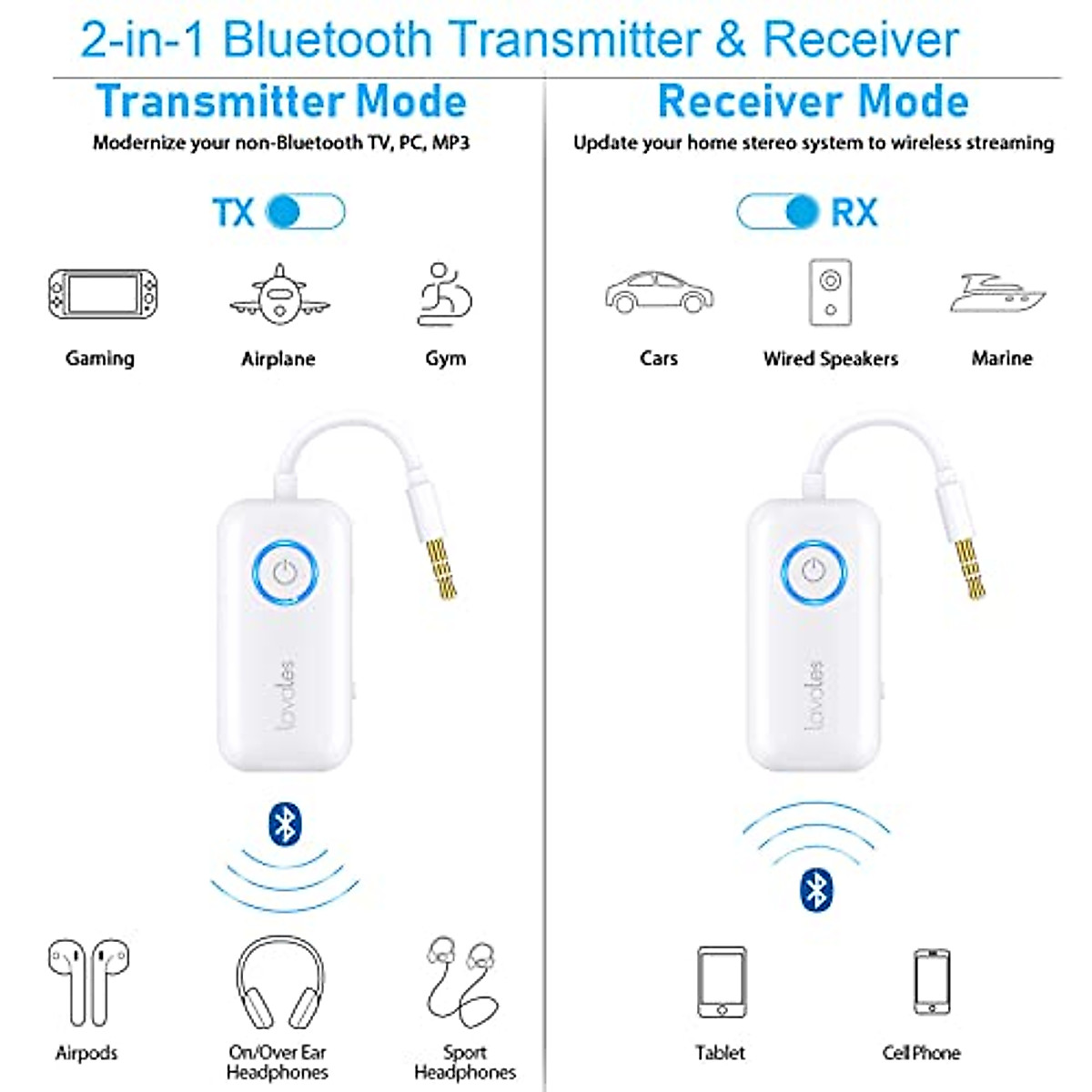 2-in-1 Bluetooth Transmitter & Receiver

Transmitter Mode

Modernize your non-Bluetooth TV, PC, MP3

TX

Gaming

Airplane

Gym

lavales

Airpods

On/Over Ear Headphones

Sport Headphones

Receiver Mode

Update your home stereo system to wireless streaming

RX

Cars

Wired Speakers

Marine

lavales

Tablet

Cell Phone