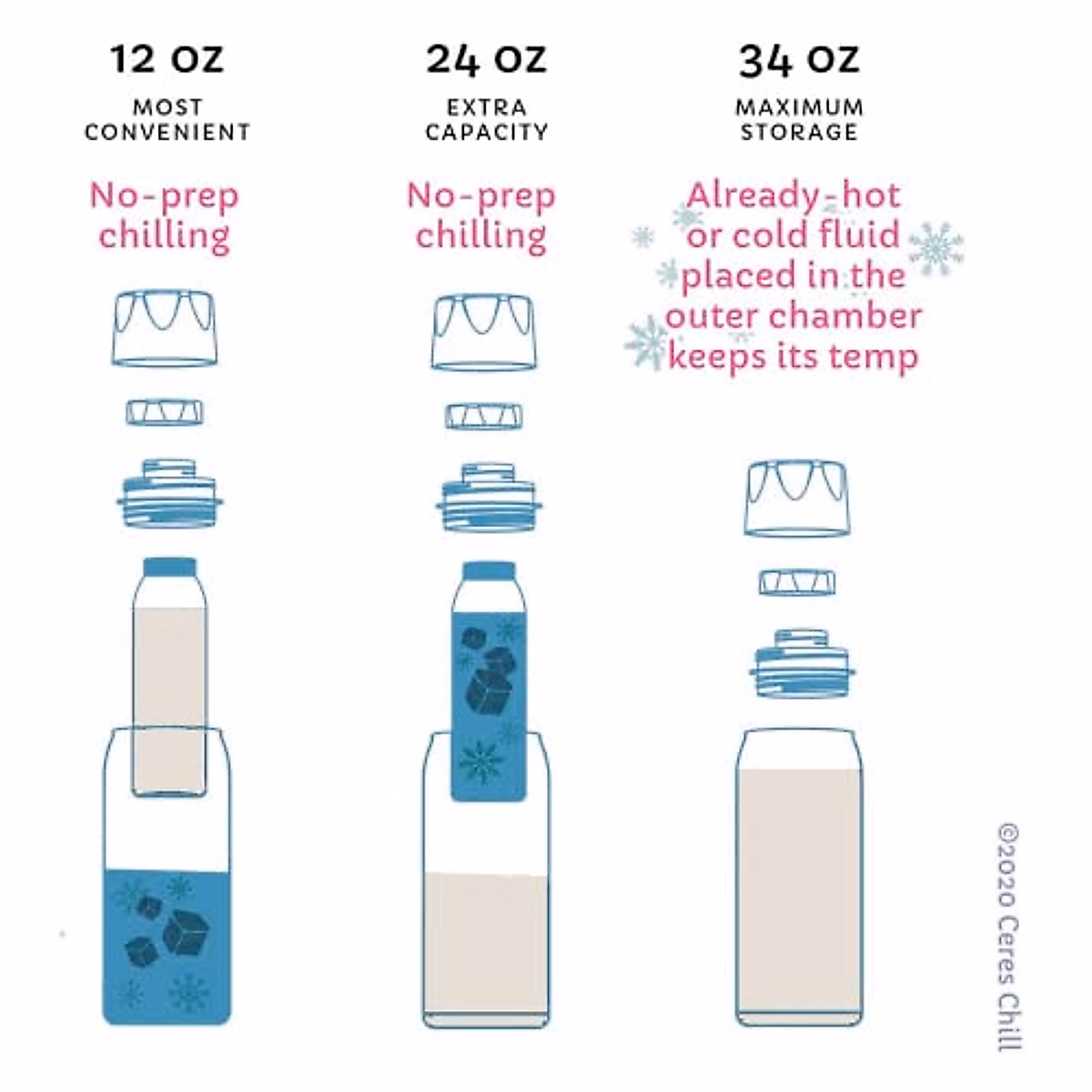 12 OZ
MOST CONVENIENT
No-prep chilling

24 OZ
EXTRA CAPACITY
No-prep chilling

34 OZ
MAXIMUM STORAGE
Already-hot or cold fluid placed in the outer chamber keeps its temp

©2020 Ceres Chill