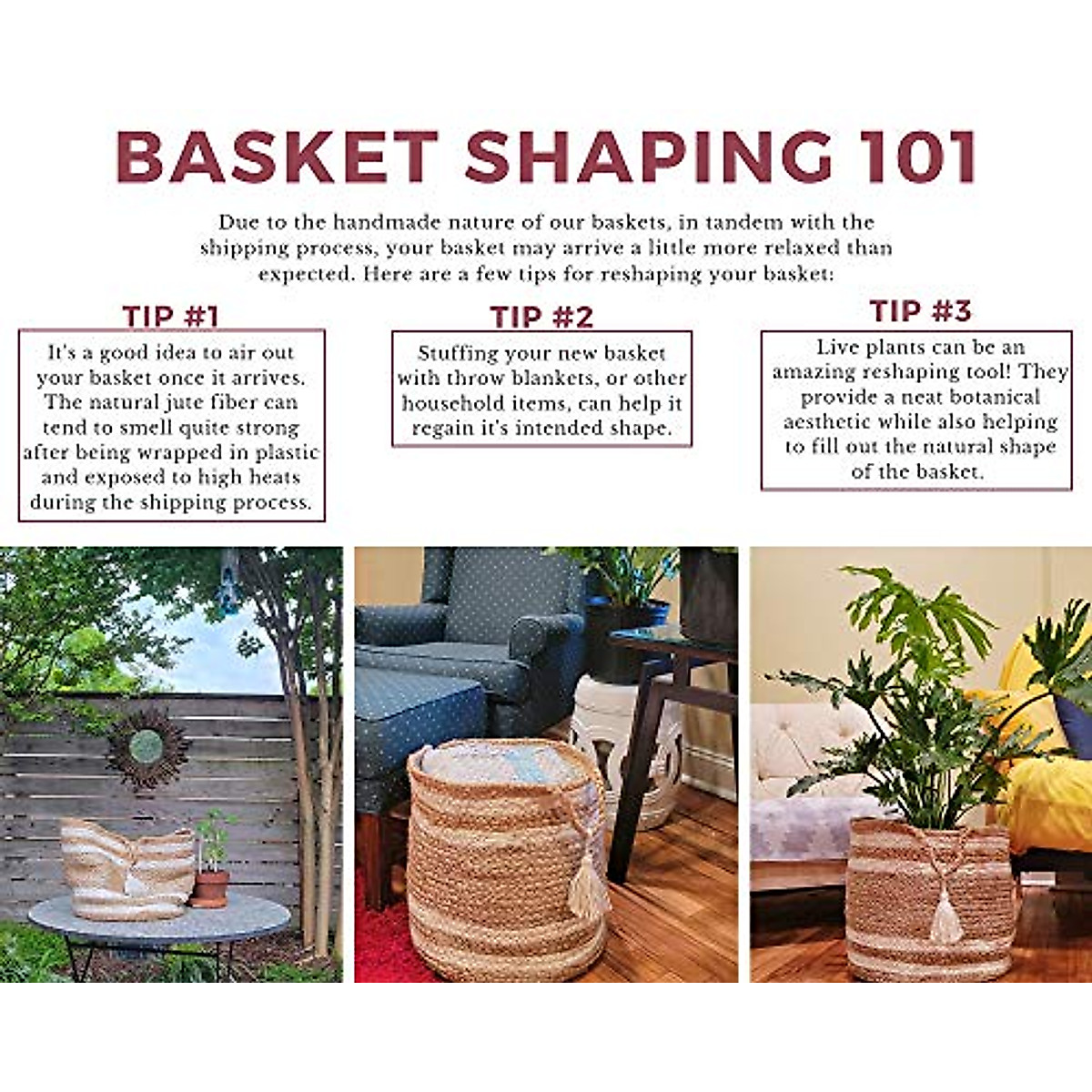 BASKET SHAPING 101

Due to the handmade nature of our baskets, in tandem with the shipping process, your basket may arrive a little more relaxed than expected. Here are a few tips for reshaping your basket:

TIP #1

It's a good idea to air out your basket once it arrives. The natural jute fiber can tend to smell quite strong after being wrapped in plastic and exposed to high heats during the shipping process.

TIP #2

Stuffing your new basket with throw blankets, or other household items, can help it regain it's intended shape.

TIP #3

Live plants can be an amazing reshaping tool! They provide a neat botanical aesthetic while also helping to fill out the natural shape of the basket.