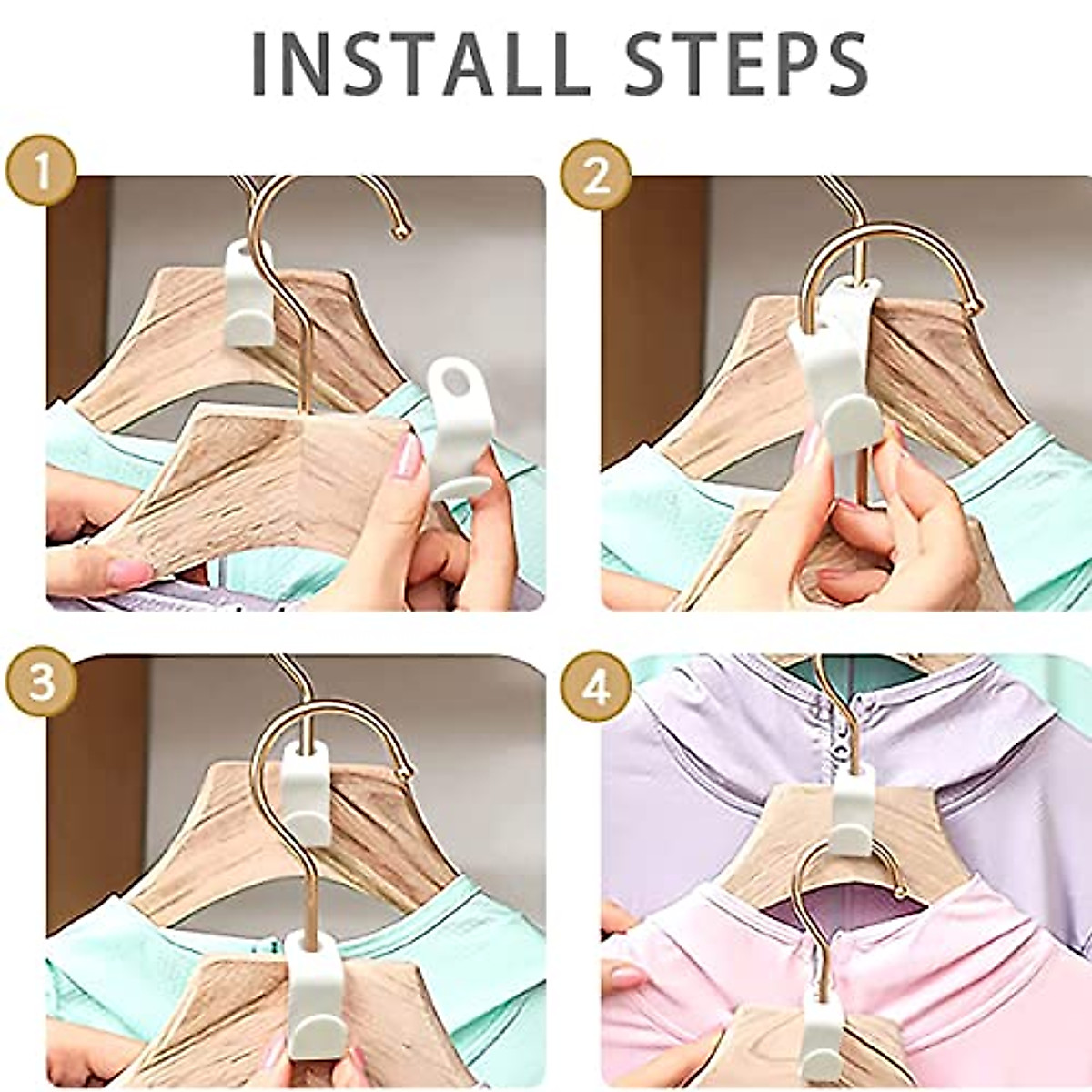 INSTALL STEPS

1

2

3

4