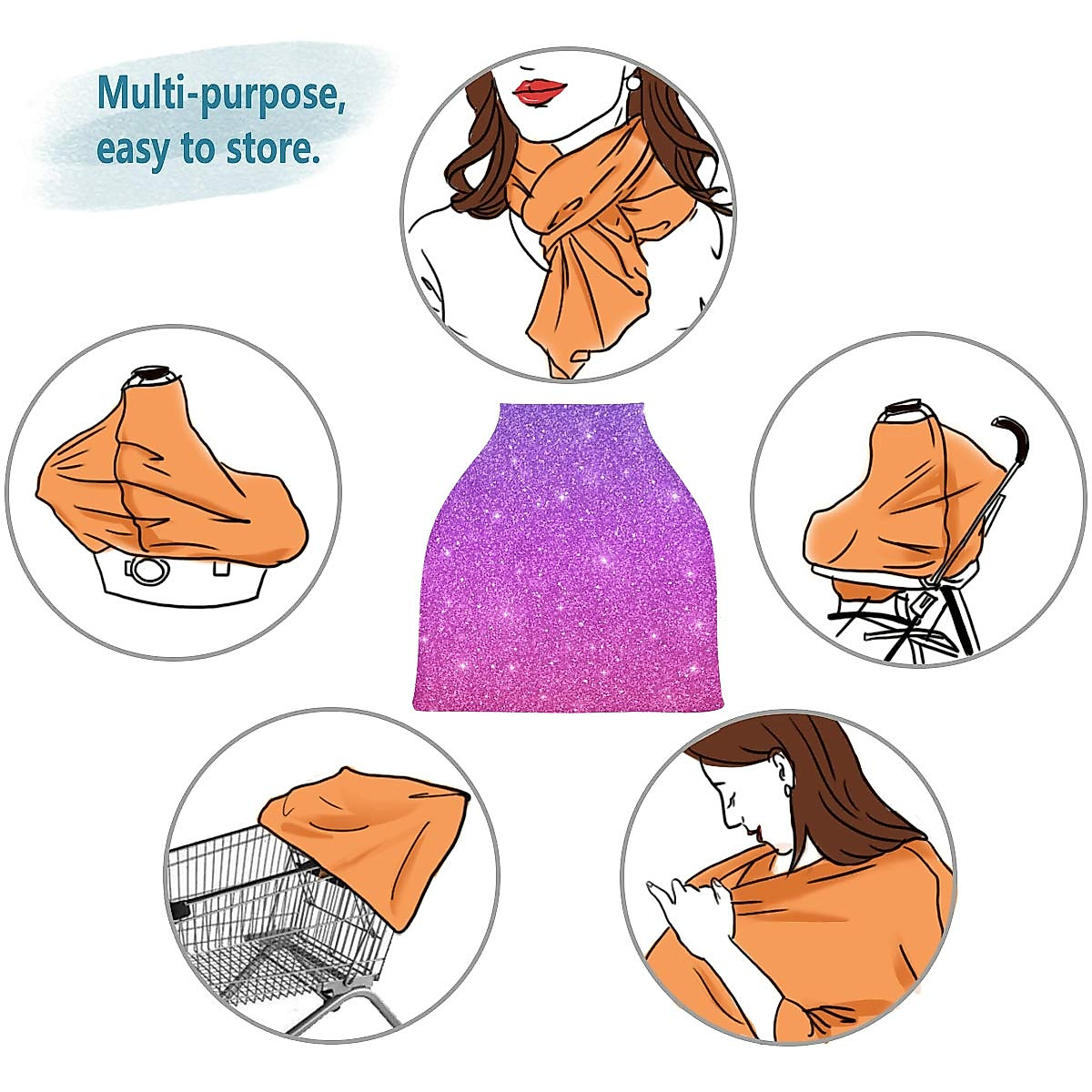 Multi-purpose,
easy to store.