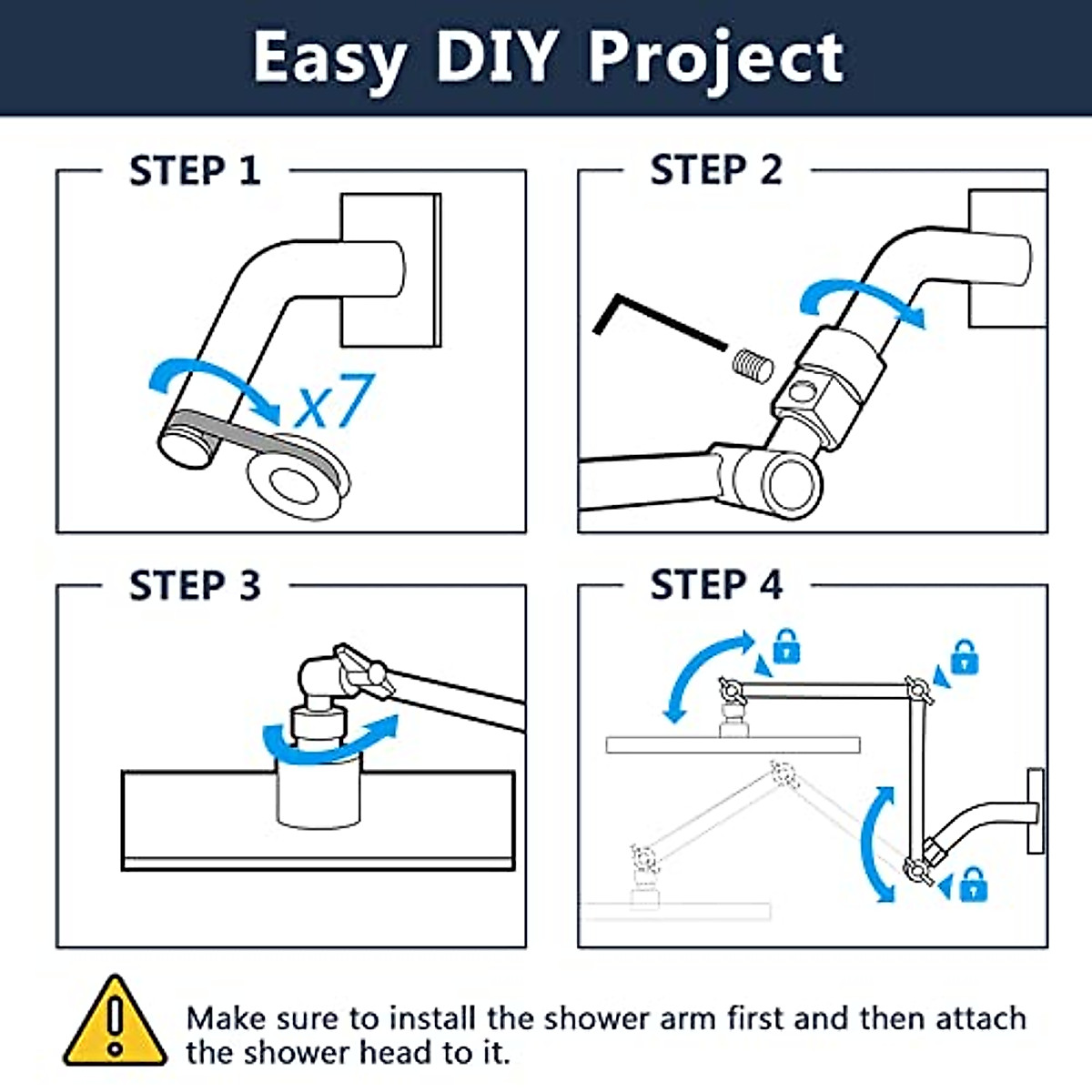 Easy DIY Project

STEP 1

x7

STEP 2

STEP 3

STEP 4

Make sure to install the shower arm first and then attach the shower head to it.