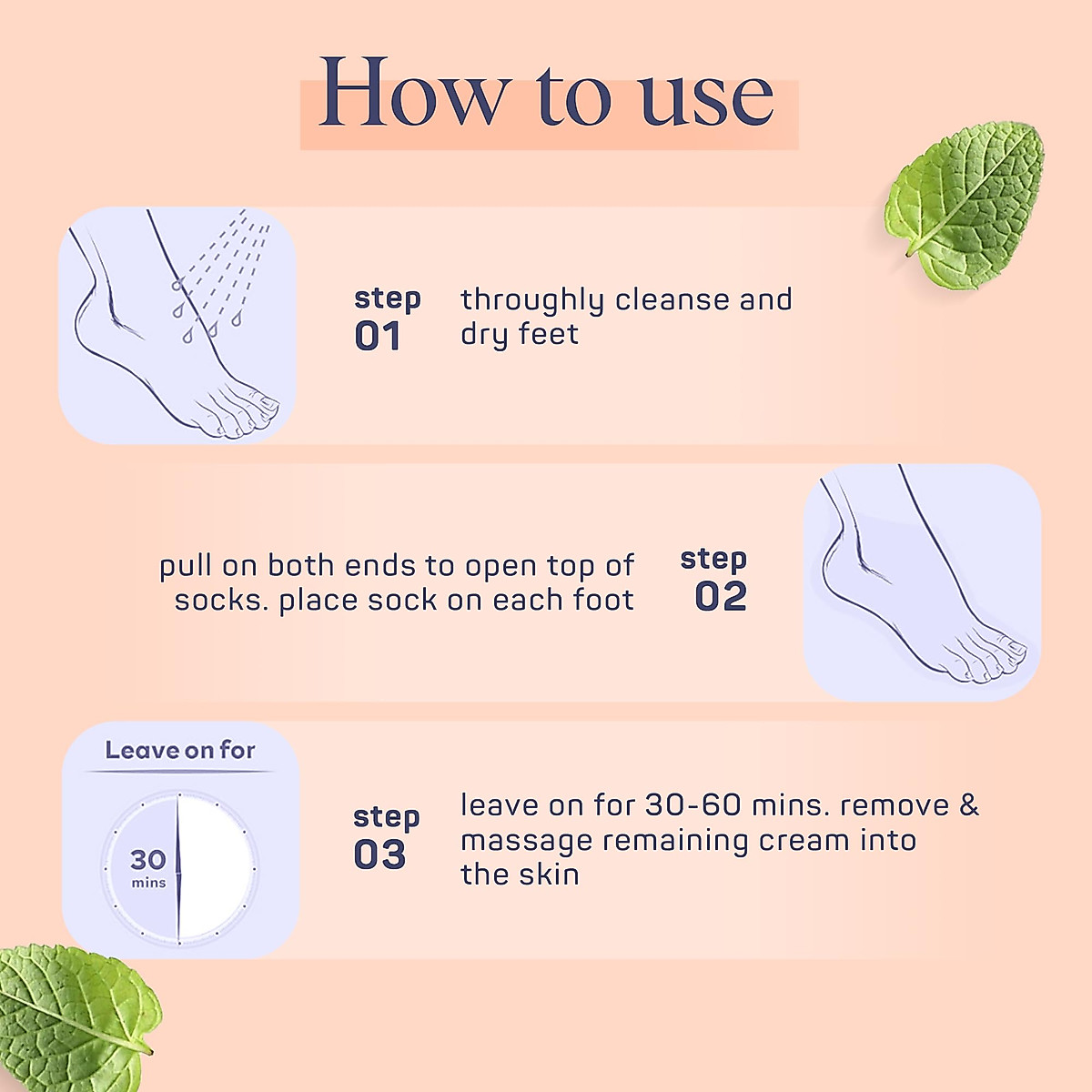 How to use

step 01
throughly cleanse and dry feet

pull on both ends to open top of socks. place sock on each foot
step 02

Leave on for
30 mins

step 03
leave on for 30-60 mins. remove & massage remaining cream into the skin