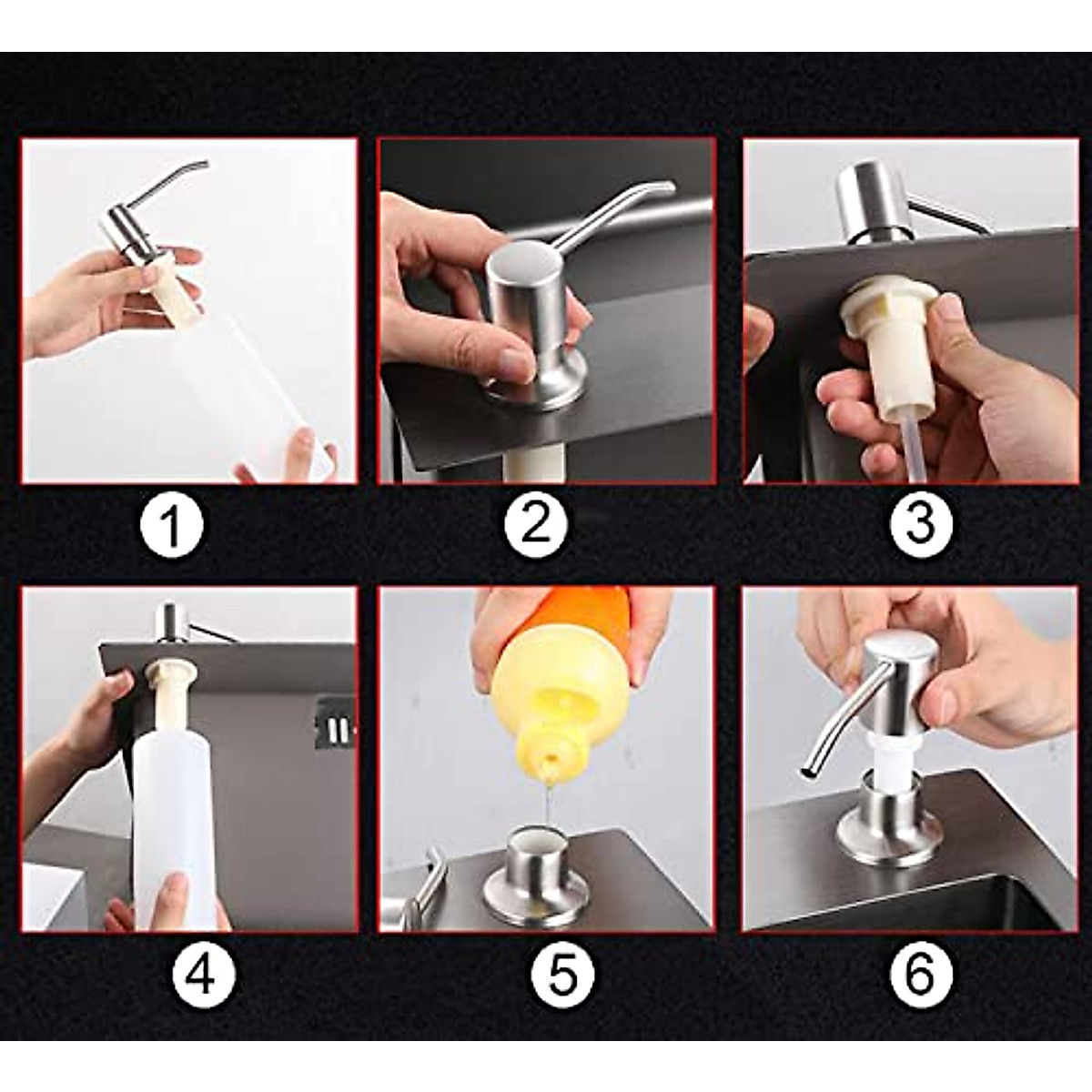 1

2

3

4

5

6